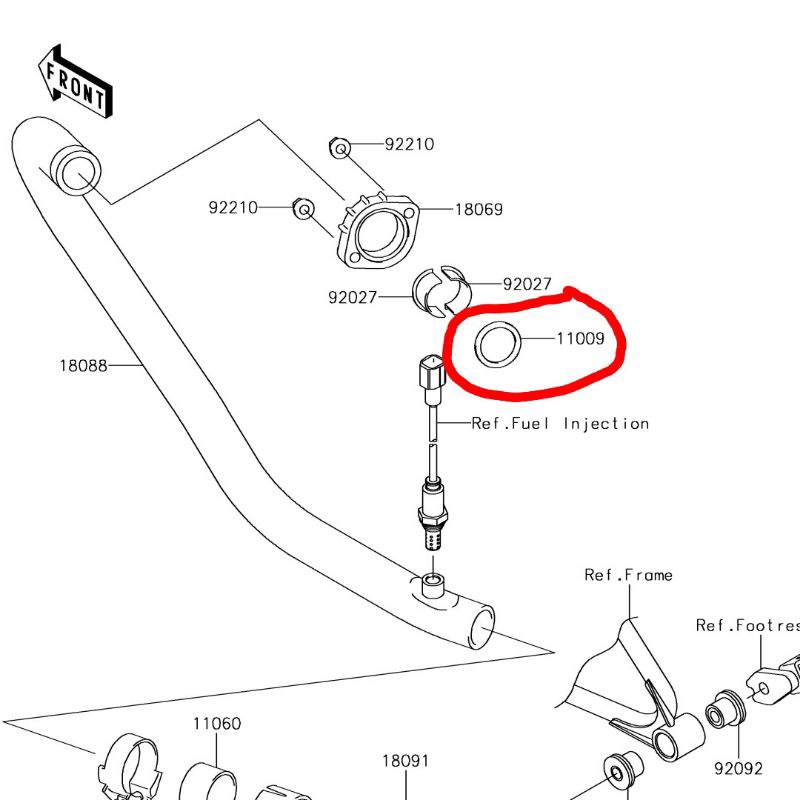 FRONT

92210

92210

18069

92027

92027

11009

18088

Ref.Fuel Injection

Ref.Frame

Ref.Footres

11060

18091

92092