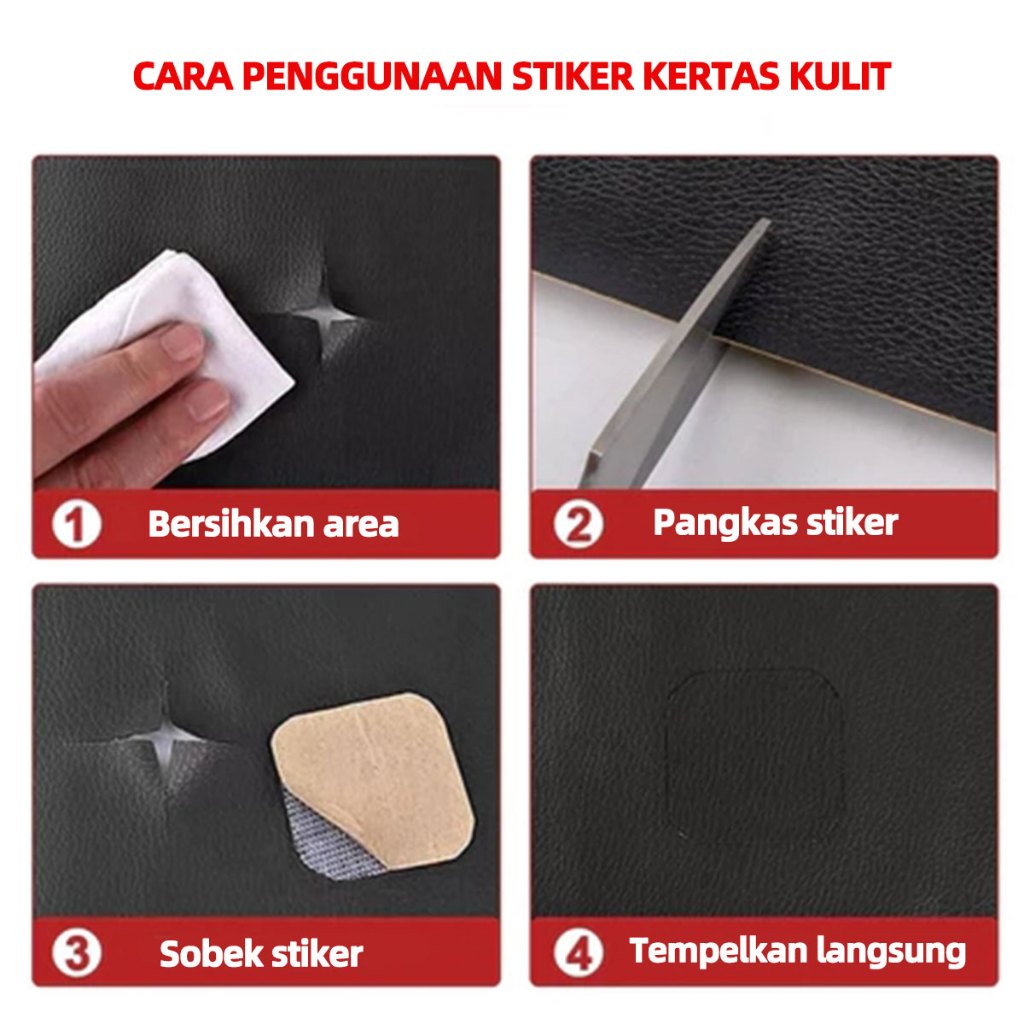 CARA PENGGUNAAN STIKER KERTAS KULIT

1 Bersihkan area

2 Pangkas stiker

3 Sobek stiker

4 Tempelkan langsung