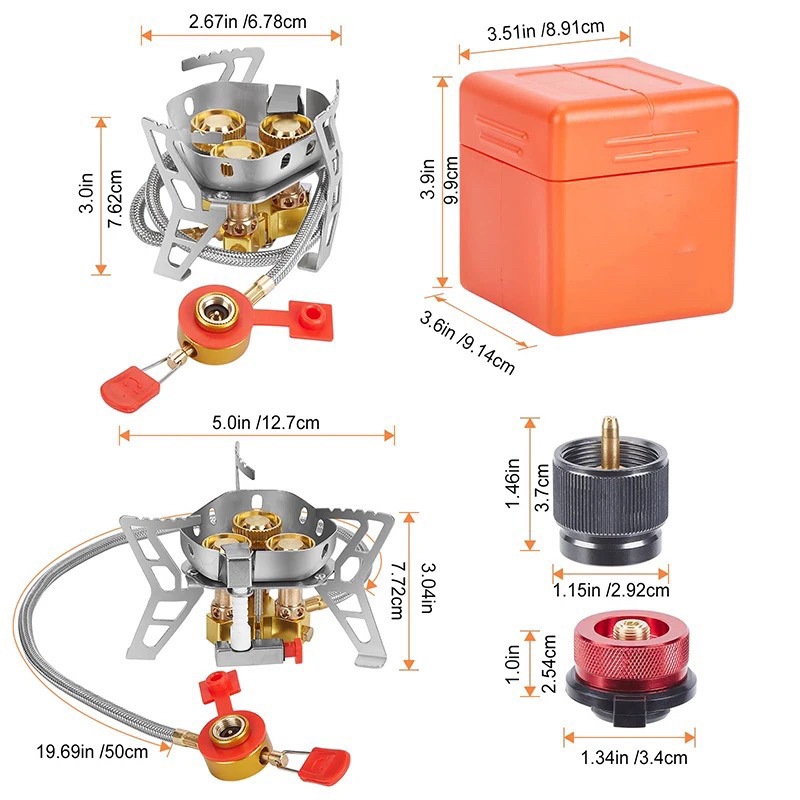 2.67in /6.78cm

3.0in
7.62cm

3.51in /8.91cm

3.9in
9.9cm

3.6in /9.14cm

5.0in /12.7cm

7.72cm
3.04in

19.69in /50cm

1.46in
3.7cm

1.15in /2.92cm

1.0in
2.54cm

1.34in /3.4cm