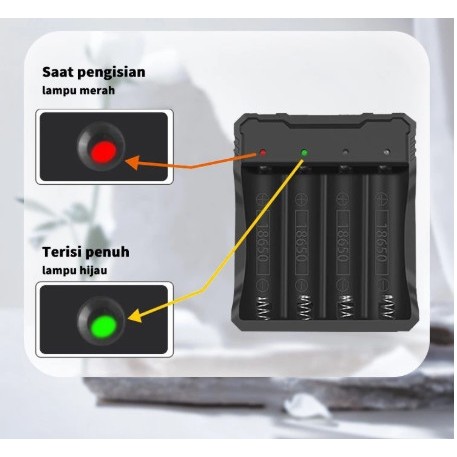 Saat pengisian
lampu merah

Terisi penuh
lampu hijau

18650
18650
18650
18650