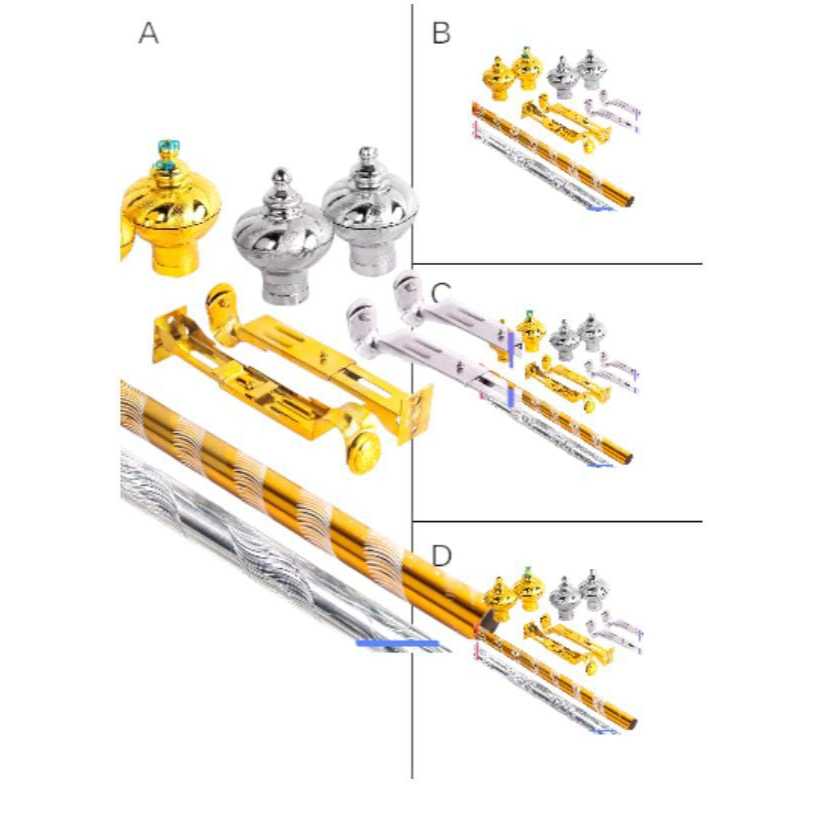 A

B

C

D