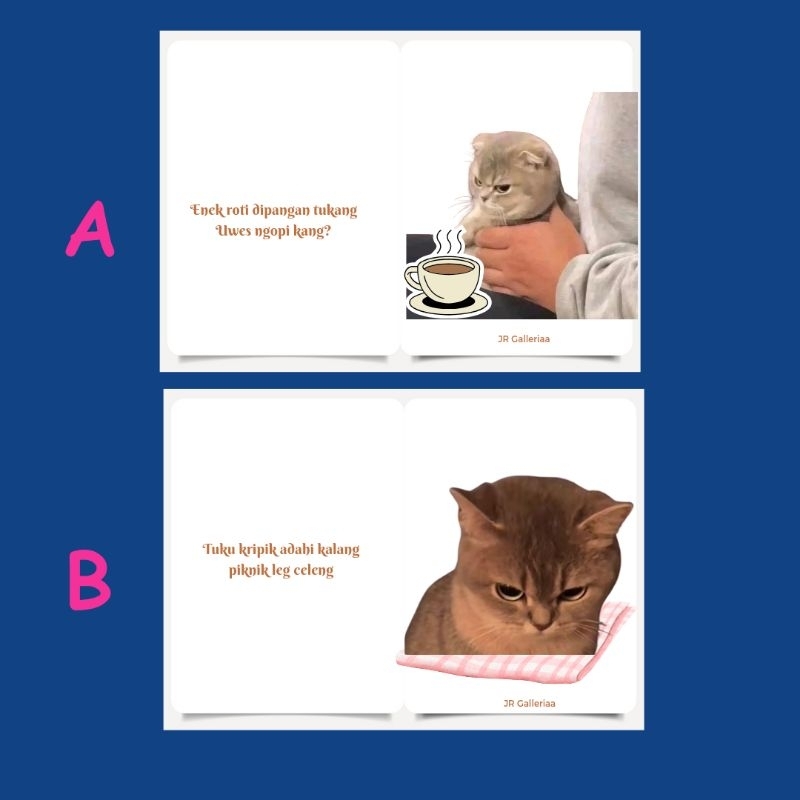 A

Enek roti dipangan tukang
Uwes ngopi kang?

JR Galleriaa

B

Tuku kripik adahi kalang
piknik leg celeng

JR Galleriaa