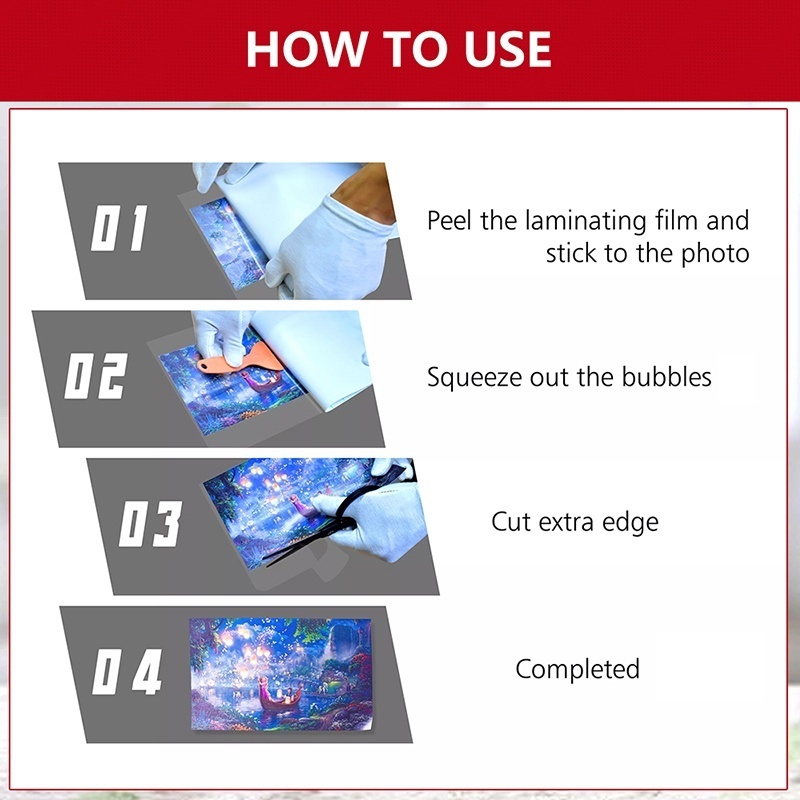 HOW TO USE

01

Peel the laminating film and stick to the photo

02

Squeeze out the bubbles

03

Cut extra edge

04

Completed