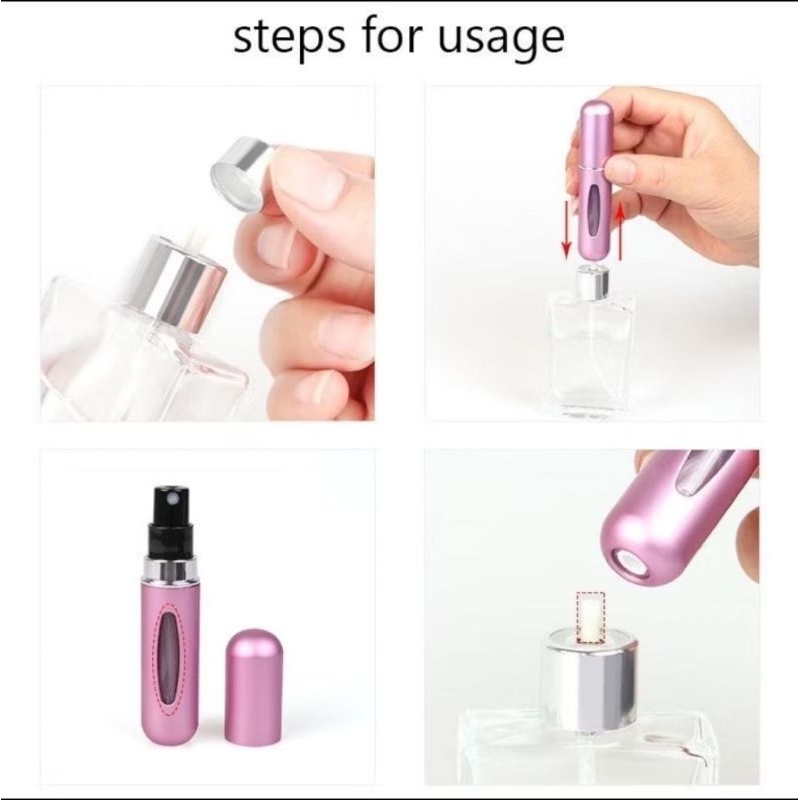 steps for usage