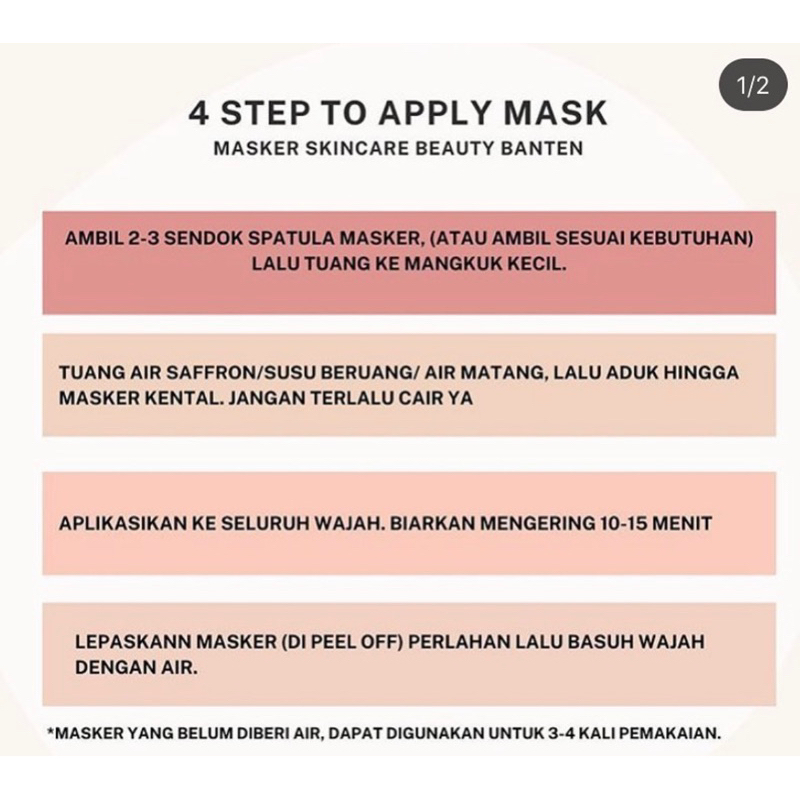 1/2

4 STEP TO APPLY MASK

MASKER SKINCARE BEAUTY BANTEN

AMBIL 2-3 SENDOK SPATULA MASKER, (ATAU AMBIL SESUAI KEBUTUHAN) LALU TUANG KE MANGKUK KECIL.

TUANG AIR SAFFRON/SUSU BERUANG/ AIR MATANG, LALU ADUK HINGGA MASKER KENTAL. JANGAN TERLALU CAIR YA

APLIKASIKAN KE SELURUH WAJAH. BIARKAN MENGERING 10-15 MENIT

LEPASKANN MASKER (DI PEEL OFF) PERLAHAN LALU BASUH WAJAH DENGAN AIR.

*MASKER YANG BELUM DIBERI AIR, DAPAT DIGUNAKAN UNTUK 3-4 KALI PEMAKAIAN.