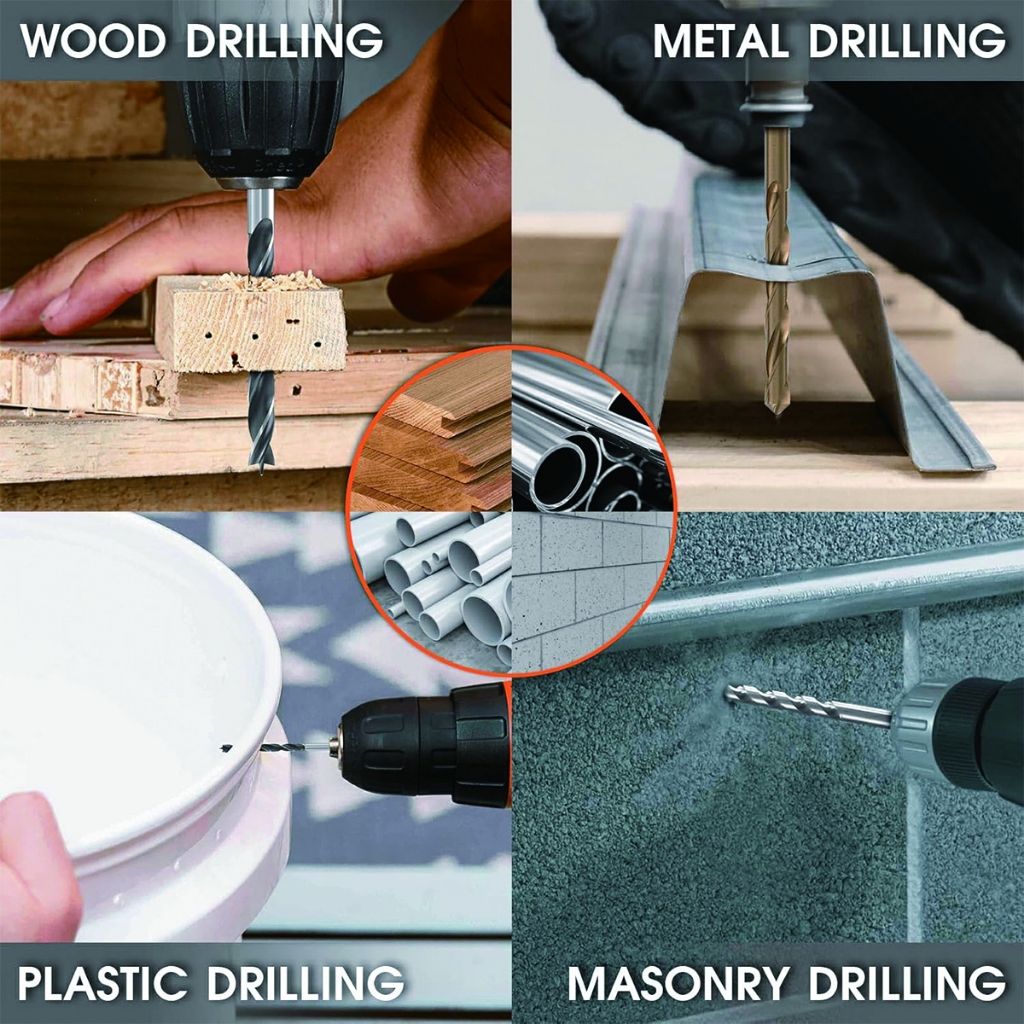 WOOD DRILLING

METAL DRILLING

PLASTIC DRILLING

MASONRY DRILLING