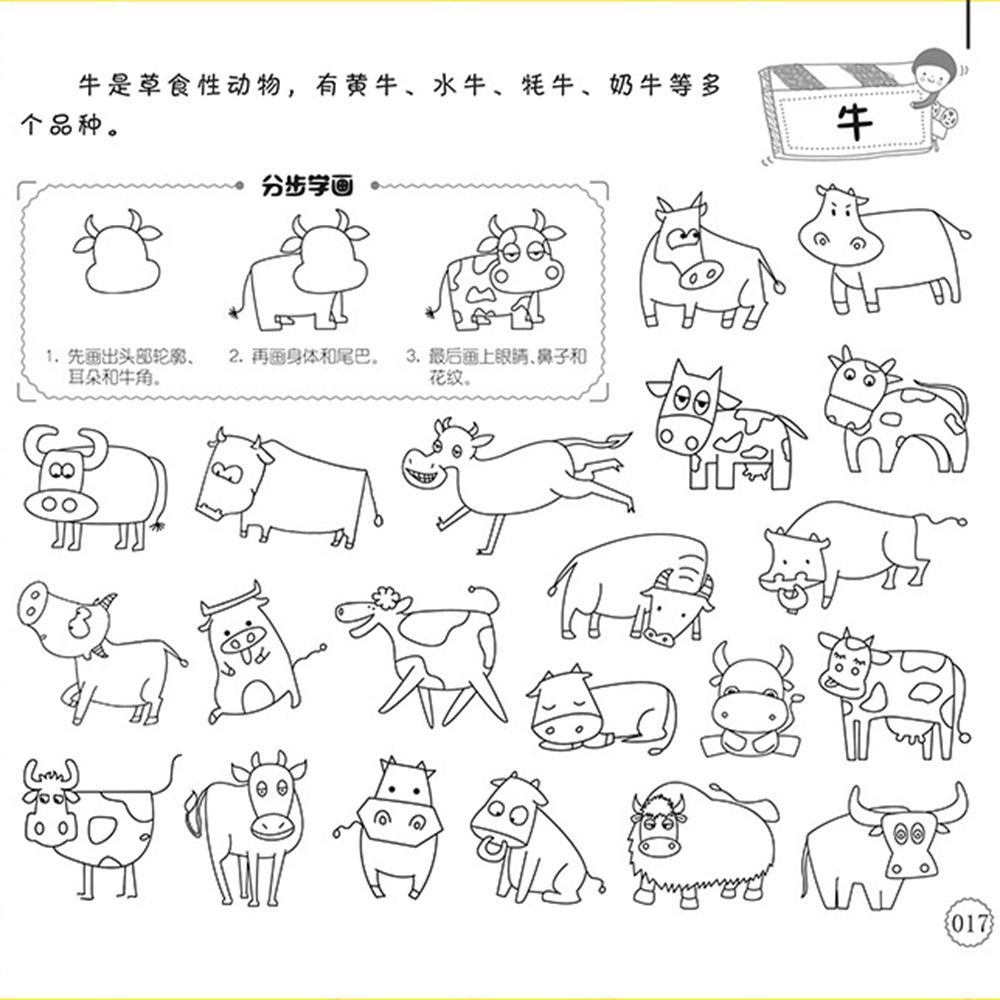 牛是草食性动物，有黄牛、水牛、牦牛、奶牛等多个品种。

牛

分步学画

1. 先画出头部轮廓、耳朵和牛角。

2. 再画身体和尾巴。

3. 最后画上眼睛、鼻子和花纹。

017