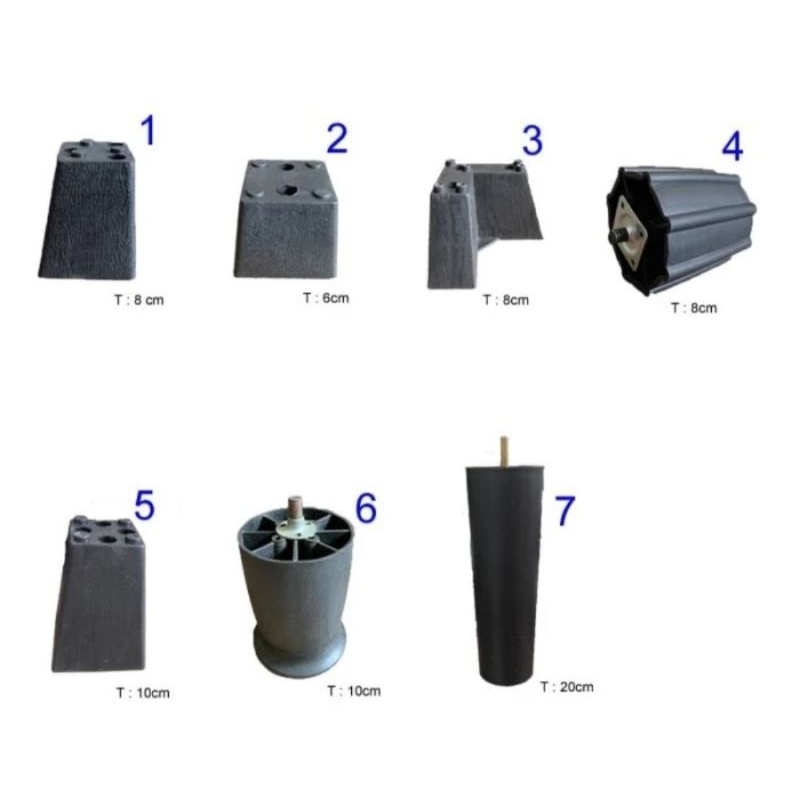 1

T : 8 cm

2

T : 6cm

3

T : 8cm

4

T : 8cm

5

T : 10cm

6

T : 10cm

7

T : 20cm