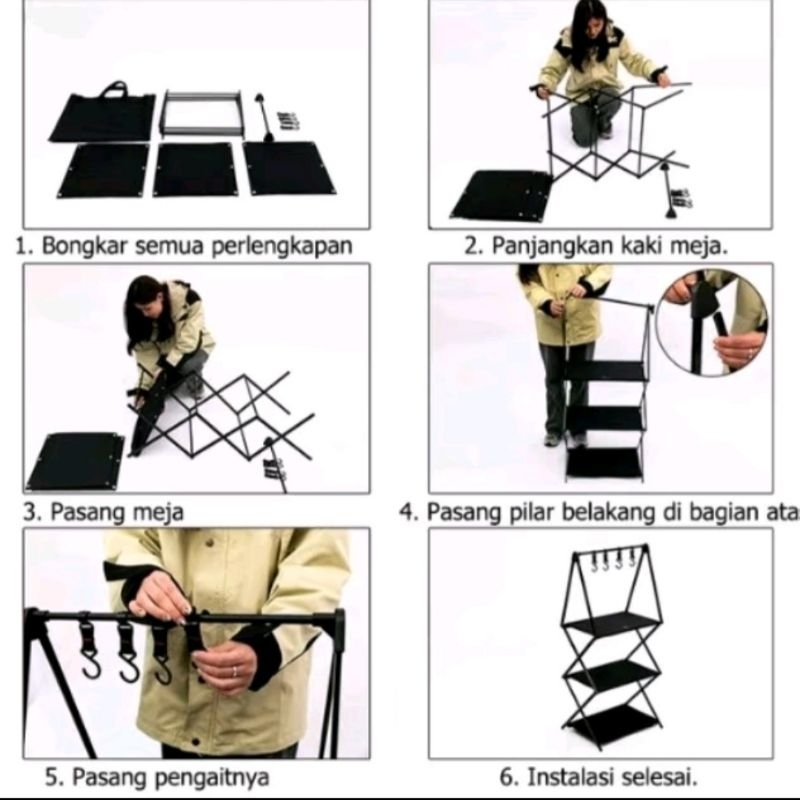 1. Bongkar semua perlengkapan

2. Panjangkan kaki meja.

3. Pasang meja

4. Pasang pilar belakang di bagian ata

5. Pasang pengaitnya

6. Instalasi selesai.