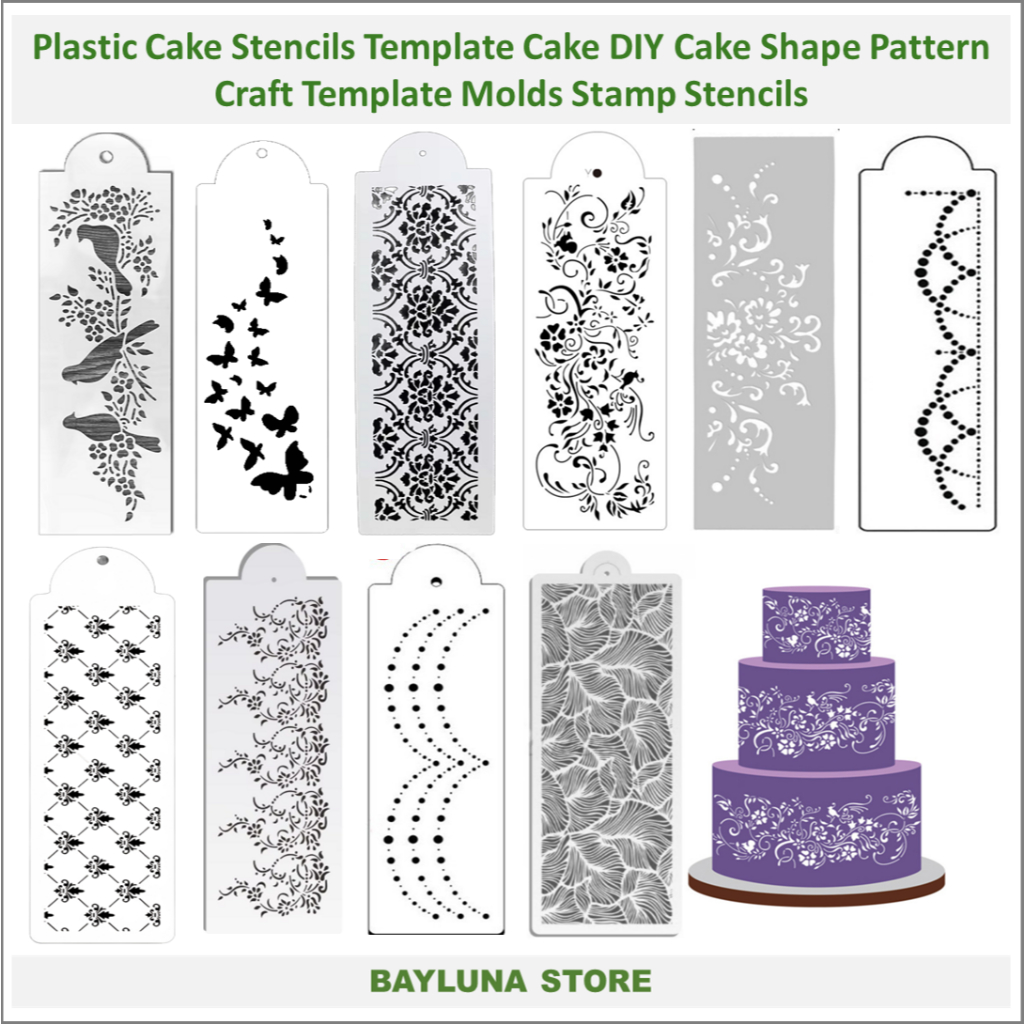 Plastic Cake Stencils Template Cake DIY Cake Shape Pattern Craft Template Molds Stamp Stencils

BAYLUNA STORE