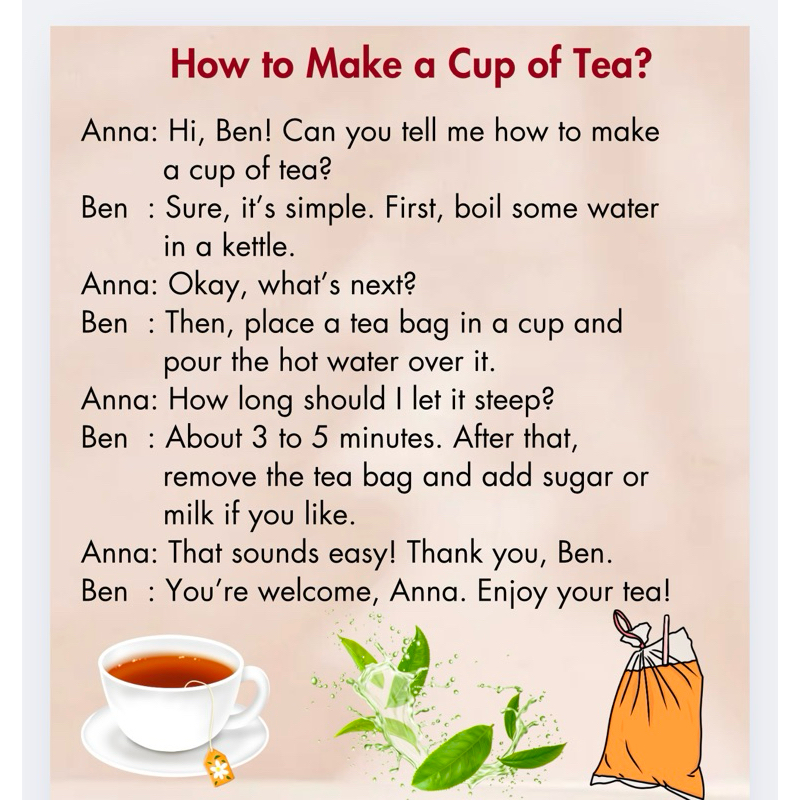 How to Make a Cup of Tea?

Anna: Hi, Ben! Can you tell me how to make a cup of tea?
Ben : Sure, it's simple. First, boil some water in a kettle.
Anna: Okay, what's next?
Ben : Then, place a tea bag in a cup and pour the hot water over it.
Anna: How long should I let it steep?
Ben : About 3 to 5 minutes. After that, remove the tea bag and add sugar or milk if you like.
Anna: That sounds easy! Thank you, Ben.
Ben : You're welcome, Anna. Enjoy your tea!