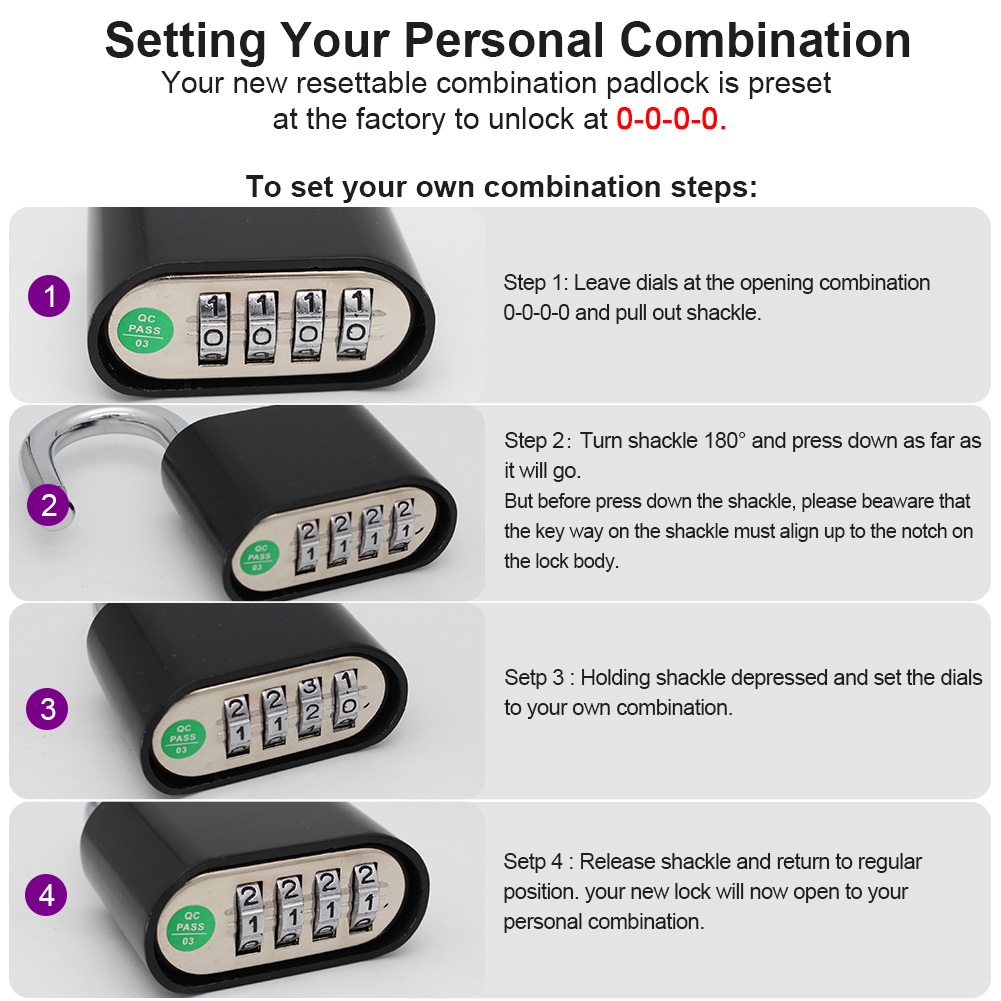 Setting Your Personal Combination

Your new resettable combination padlock is preset at the factory to unlock at 0-0-0-0.

To set your own combination steps:

1

QC PASS 03

1 1 1 1
0 0 0 0

Step 1: Leave dials at the opening combination 0-0-0-0 and pull out shackle.

2

QC PASS 03

2 2 2 2
1 1 1 1

Step 2: Turn shackle 180° and press down as far as it will go.
But before press down the shackle, please beaware that the key way on the shackle must align up to the notch on the lock body.

3

QC PASS 03

2 2 3 1
1 1 2 0

Setp 3 : Holding shackle depressed and set the dials to your own combination.

4

QC PASS 03

2 2 2 2
1 1 1 1

Setp 4 : Release shackle and return to regular position. your new lock will now open to your personal combination.