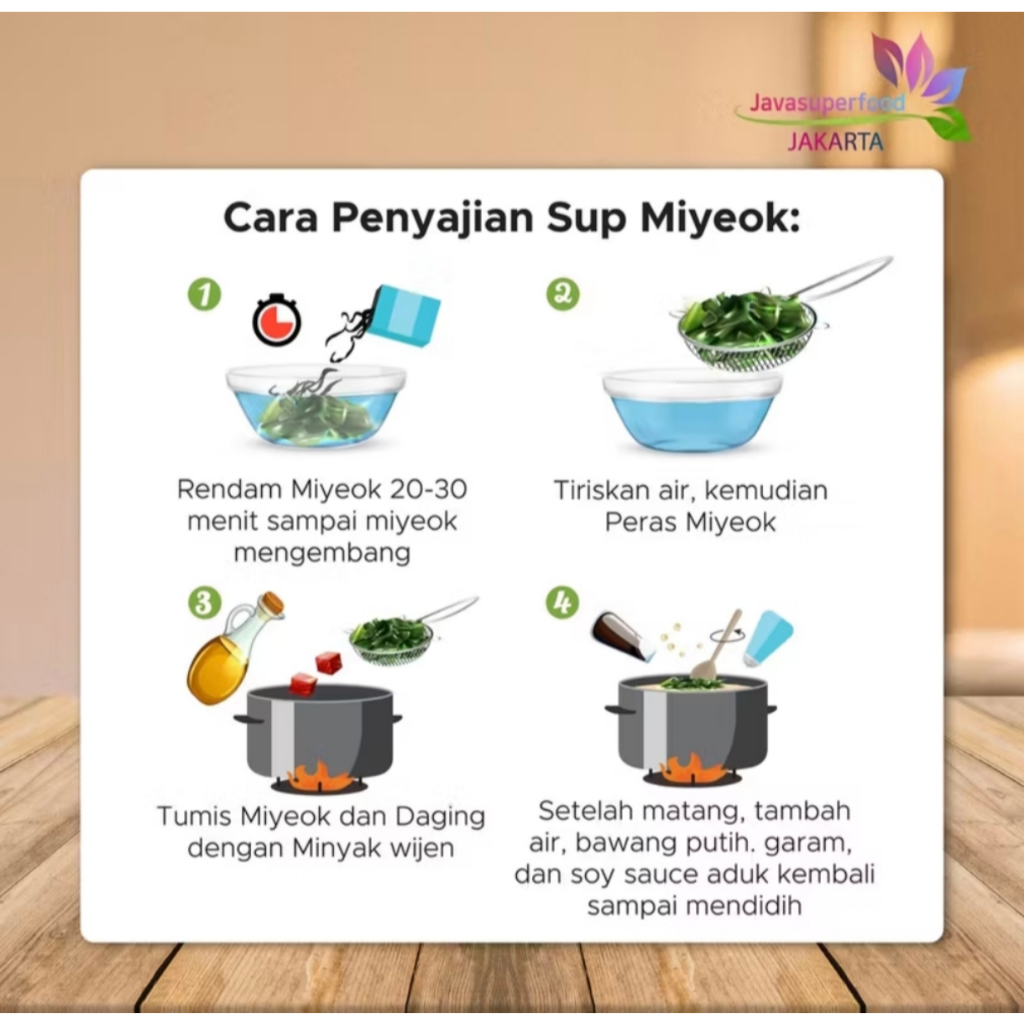 Javasuperfood
JAKARTA

Cara Penyajian Sup Miyeok:

1

Rendam Miyeok 20-30 menit sampai miyeok mengembang

2

Tiriskan air, kemudian Peras Miyeok

3

Tumis Miyeok dan Daging dengan Minyak wijen

4

Setelah matang, tambah air, bawang putih. garam, dan soy sauce aduk kembali sampai mendidih