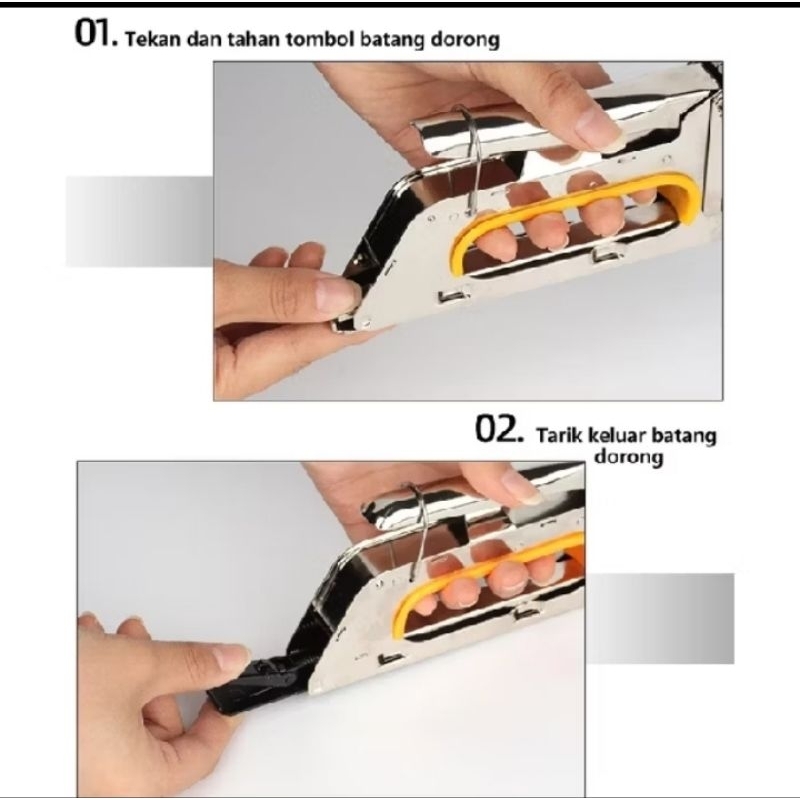 01. Tekan dan tahan tombol batang dorong

02. Tarik keluar batang dorong