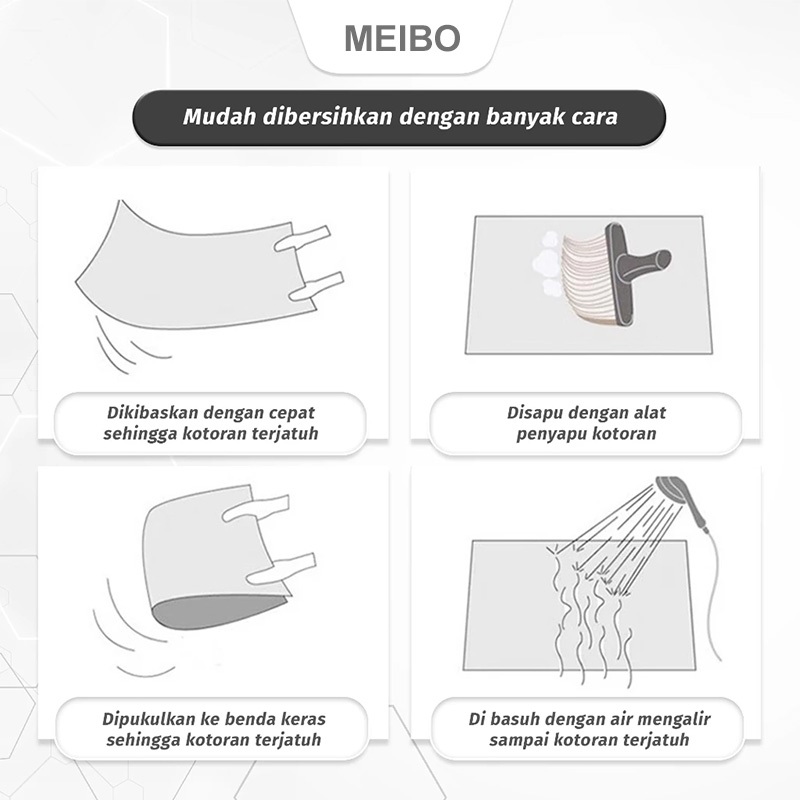 MEIBO

Mudah dibersihkan dengan banyak cara

Dikibaskan dengan cepat sehingga kotoran terjatuh

Disapu dengan alat penyapu kotoran

Dipukulkan ke benda keras sehingga kotoran terjatuh

Di basuh dengan air mengalir sampai kotoran terjatuh