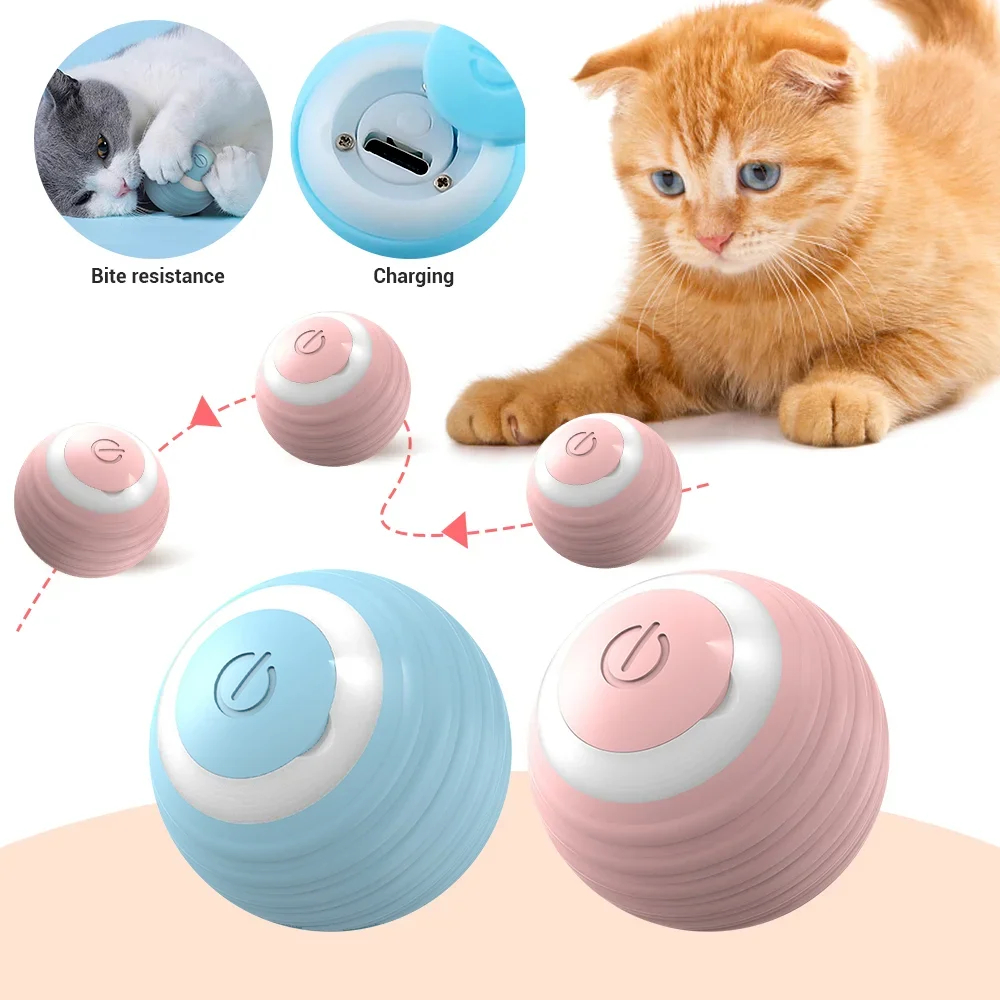 Bite resistance

Charging