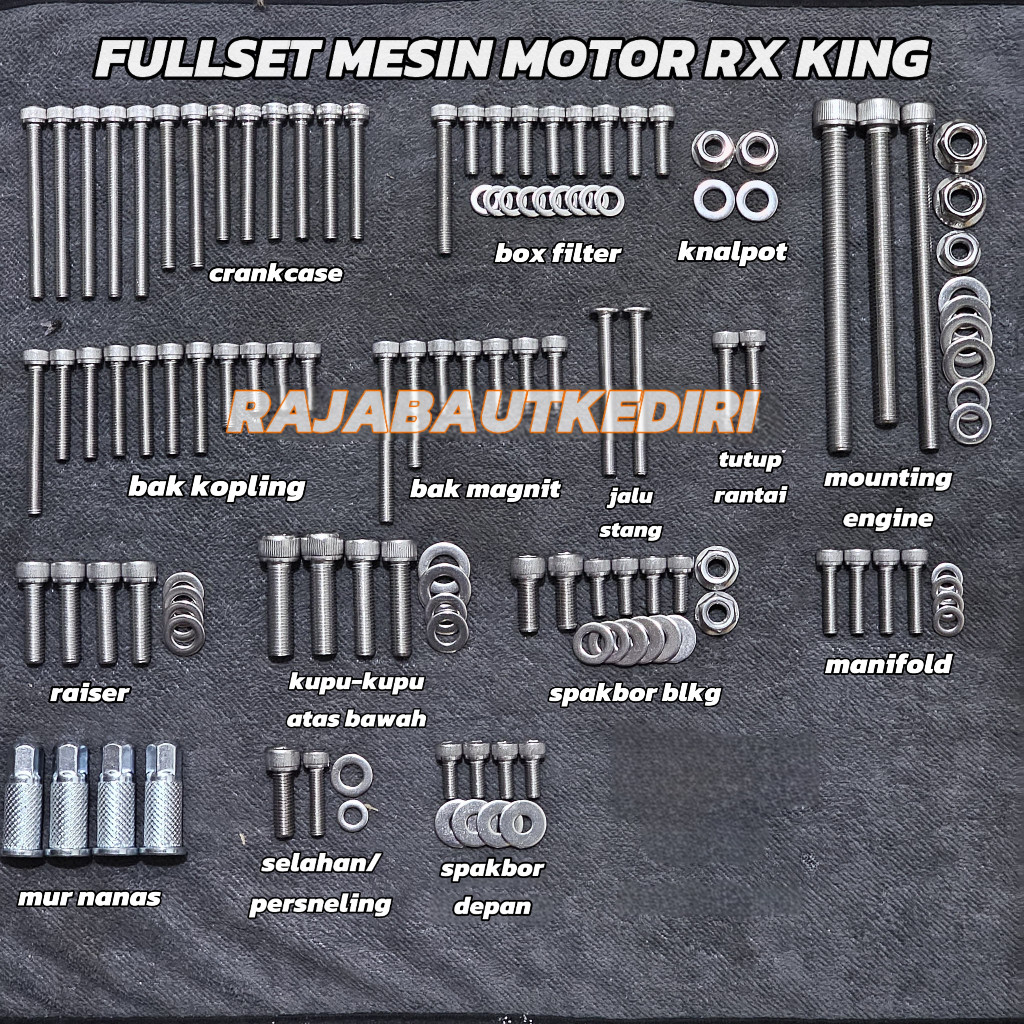 FULLSET MESIN MOTOR RX KING

crankcase

box filter

knalpot

RAJABAUTKEDIRI

bak kopling

bak magnit

jalu stang

tutup rantai

mounting engine

raiser

kupu-kupu atas bawah

spakbor blkg

manifold

mur nanas

selahan/ persneling

spakbor depan