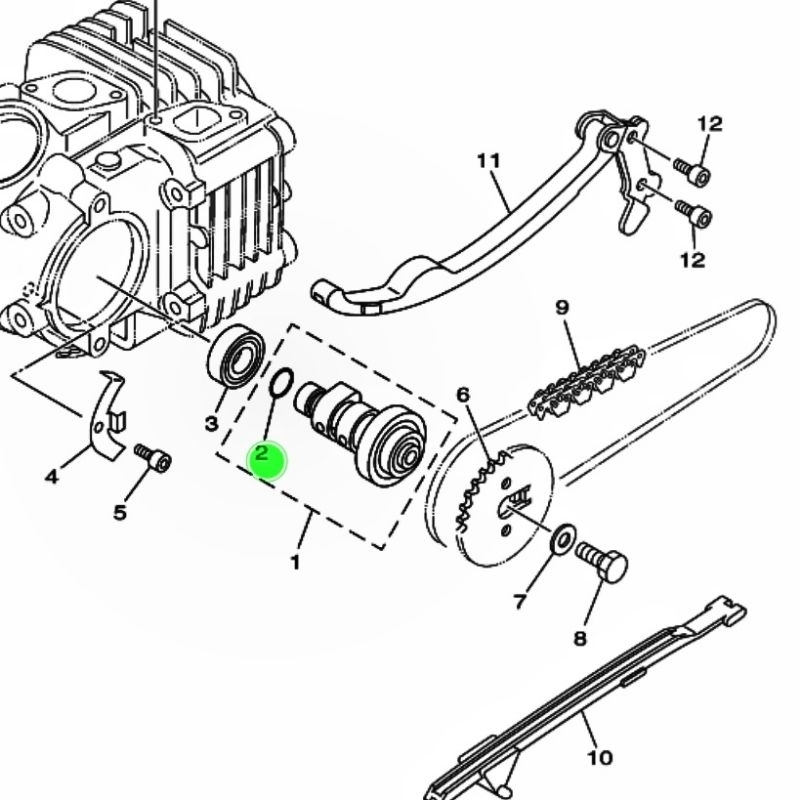 12
11
12
9
6
3
2
4
5
1
7
8
10