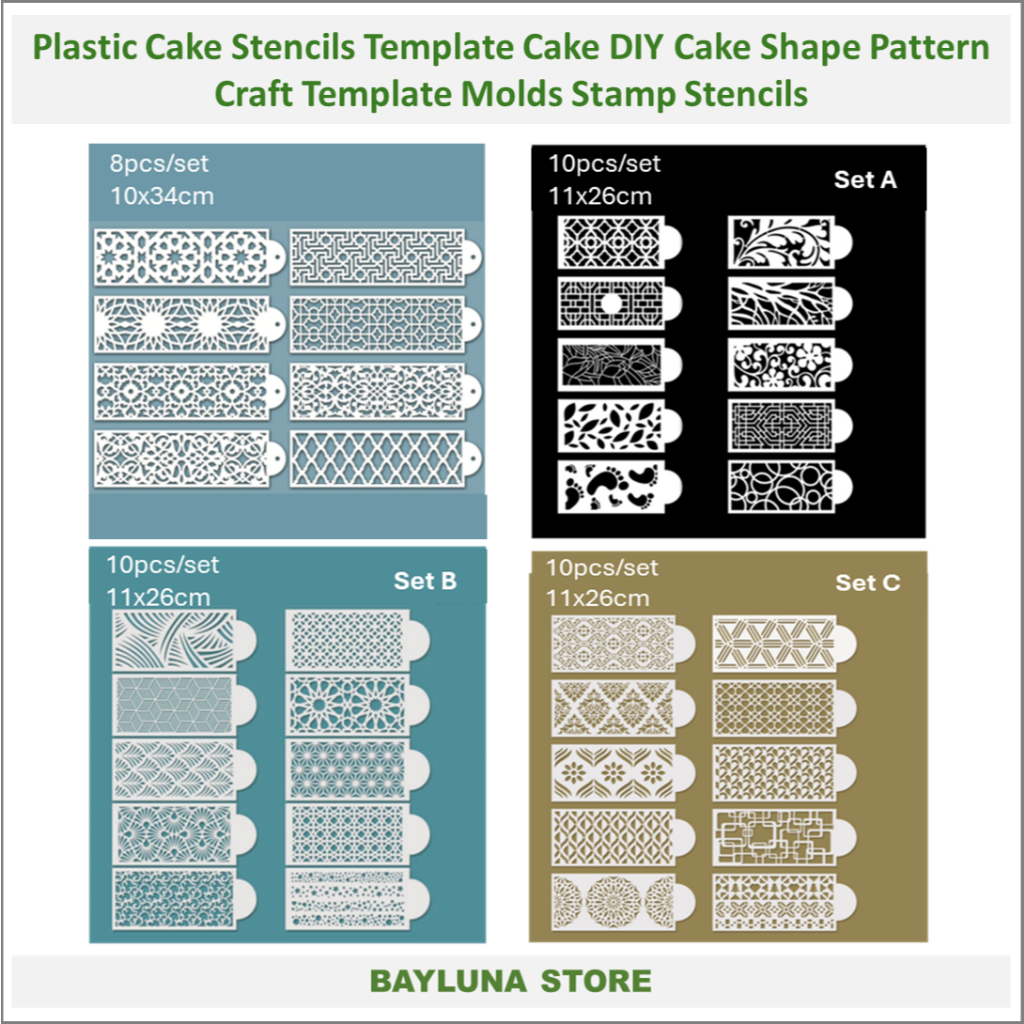 Plastic Cake Stencils Template Cake DIY Cake Shape Pattern Craft Template Molds Stamp Stencils

8pcs/set
10x34cm

10pcs/set
11x26cm
Set A

10pcs/set
11x26cm
Set B

10pcs/set
11x26cm
Set C

BAYLUNA STORE