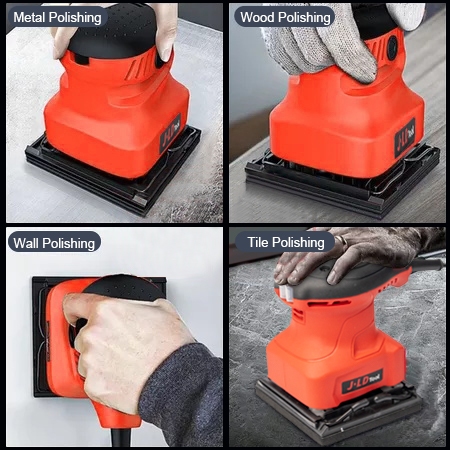 Metal Polishing

J·LD Tool

Wood Polishing

J·LD Tool

Wall Polishing

Tile Polishing

J·LD Tool