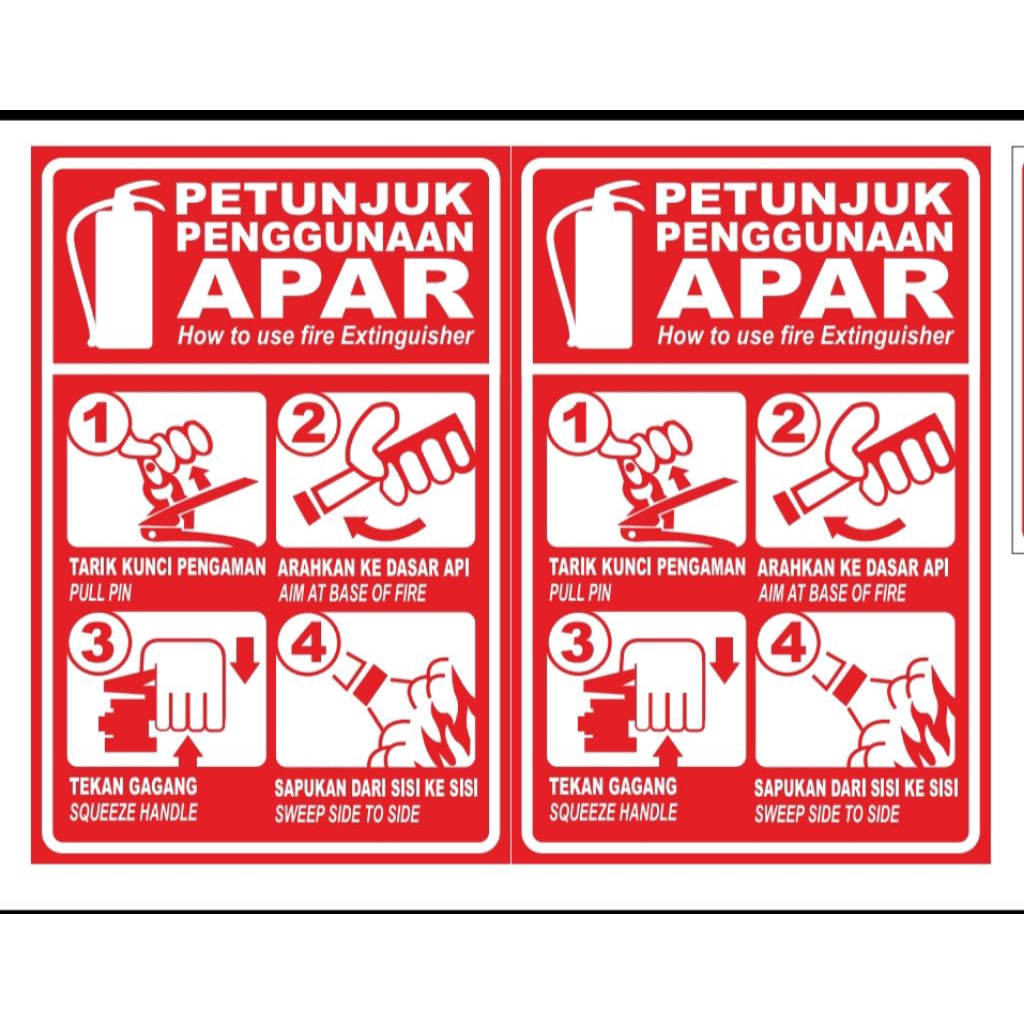 PETUNJUK PENGGUNAAN
APAR
How to use fire Extinguisher

1
TARIK KUNCI PENGAMAN
PULL PIN

2
ARAHKAN KE DASAR API
AIM AT BASE OF FIRE

3
TEKAN GAGANG
SQUEEZE HANDLE

4
SAPUKAN DARI SISI KE SISI
SWEEP SIDE TO SIDE

PETUNJUK PENGGUNAAN
APAR
How to use fire Extinguisher

1
TARIK KUNCI PENGAMAN
PULL PIN

2
ARAHKAN KE DASAR API
AIM AT BASE OF FIRE

3
TEKAN GAGANG
SQUEEZE HANDLE

4
SAPUKAN DARI SISI KE SISI
SWEEP SIDE TO SIDE