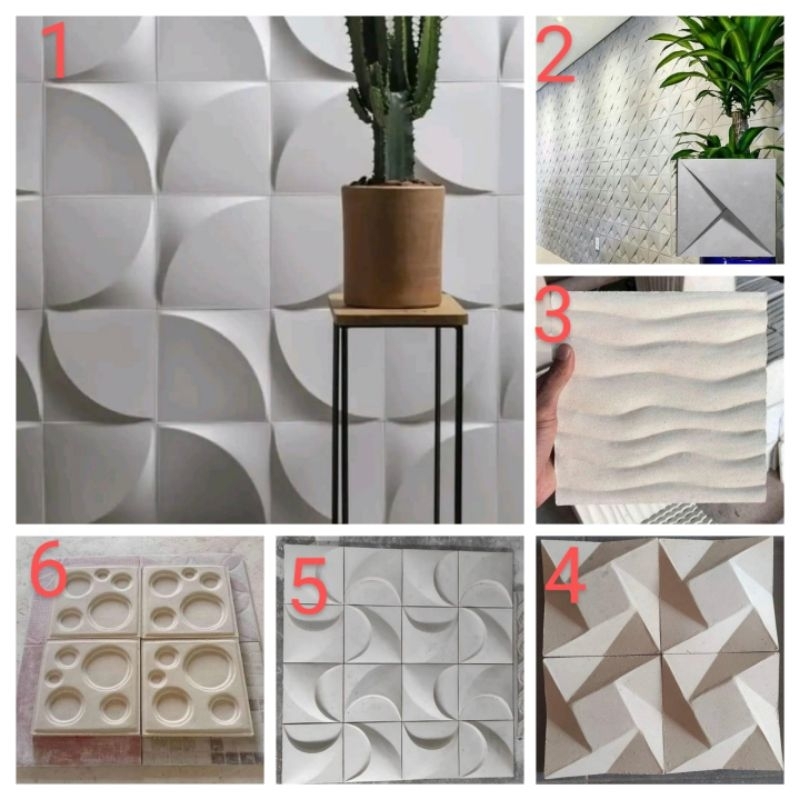 1
2
3
6
5
4