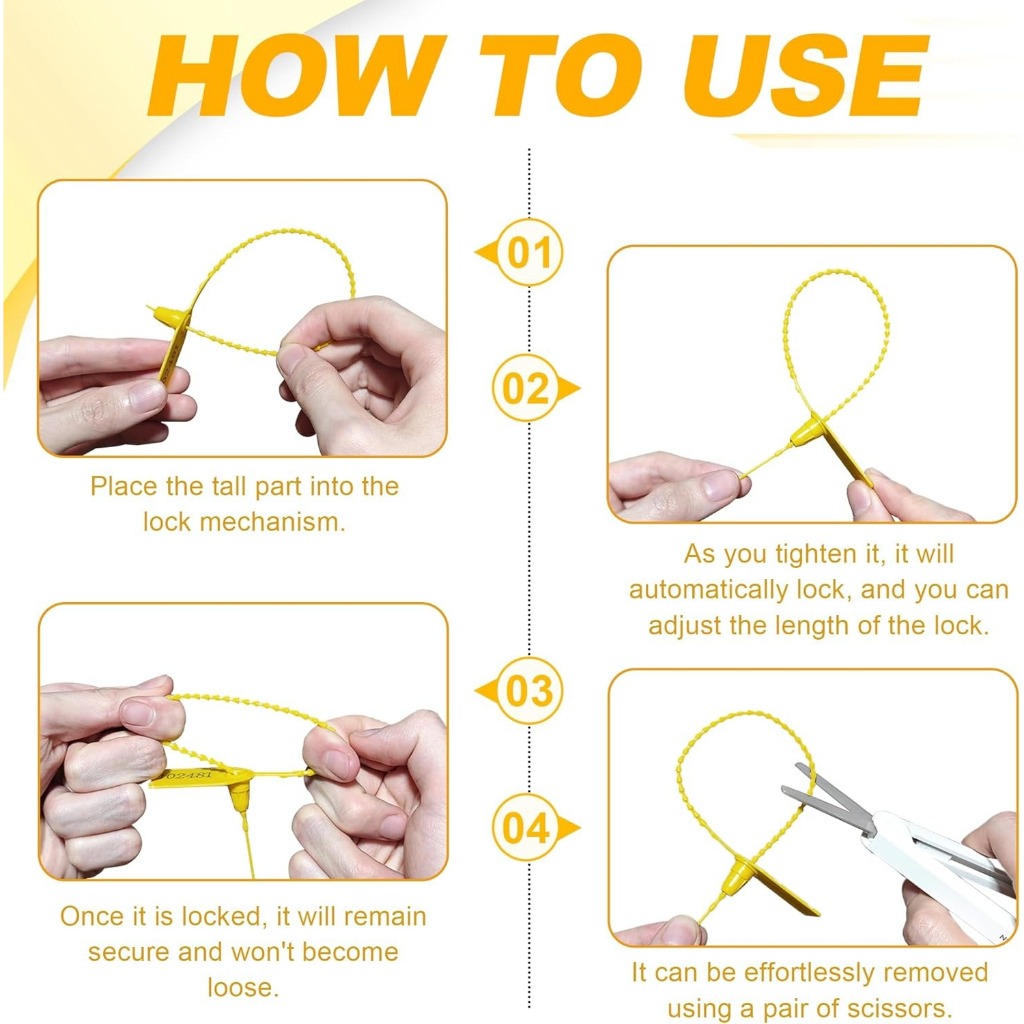 HOW TO USE

01

Place the tall part into the lock mechanism.

02

As you tighten it, it will automatically lock, and you can adjust the length of the lock.

03

02481

Once it is locked, it will remain secure and won't become loose.

04

It can be effortlessly removed using a pair of scissors.