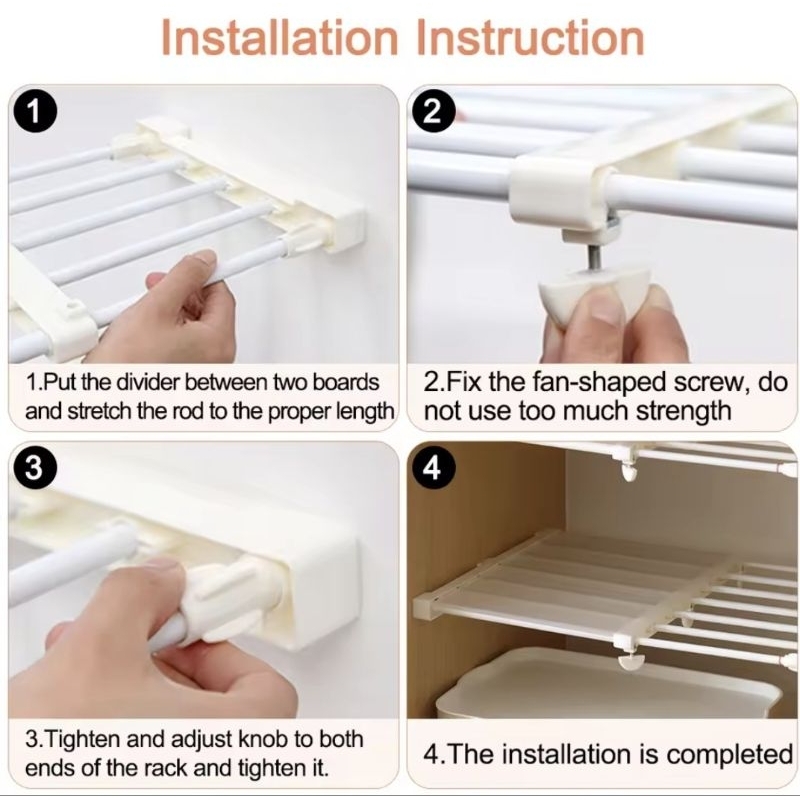 Installation Instruction

1

1.Put the divider between two boards and stretch the rod to the proper length

2

2.Fix the fan-shaped screw, do not use too much strength

3

3.Tighten and adjust knob to both ends of the rack and tighten it.

4

4.The installation is completed