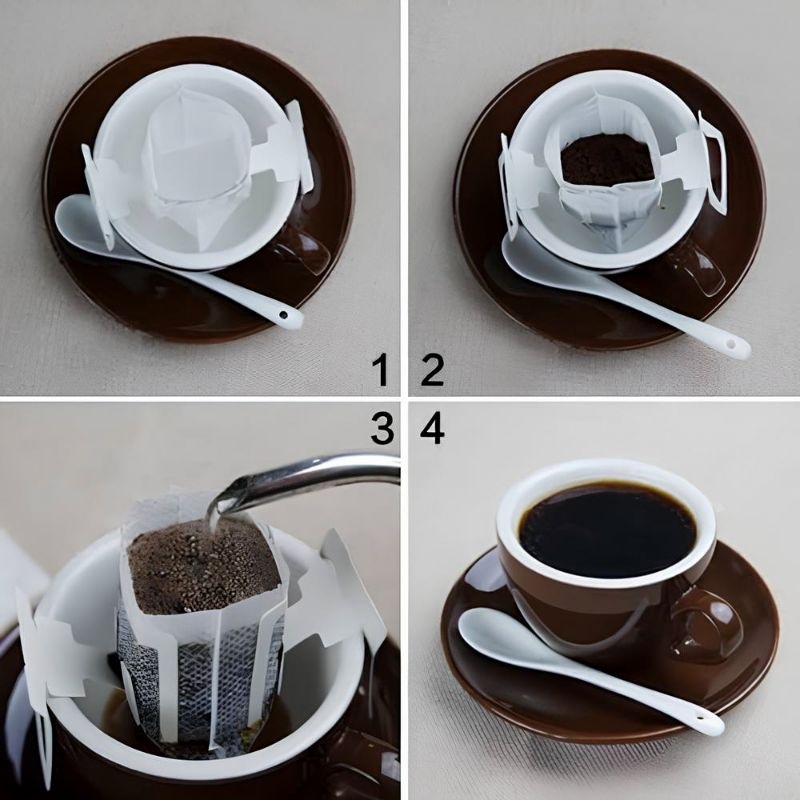 1 2
3 4