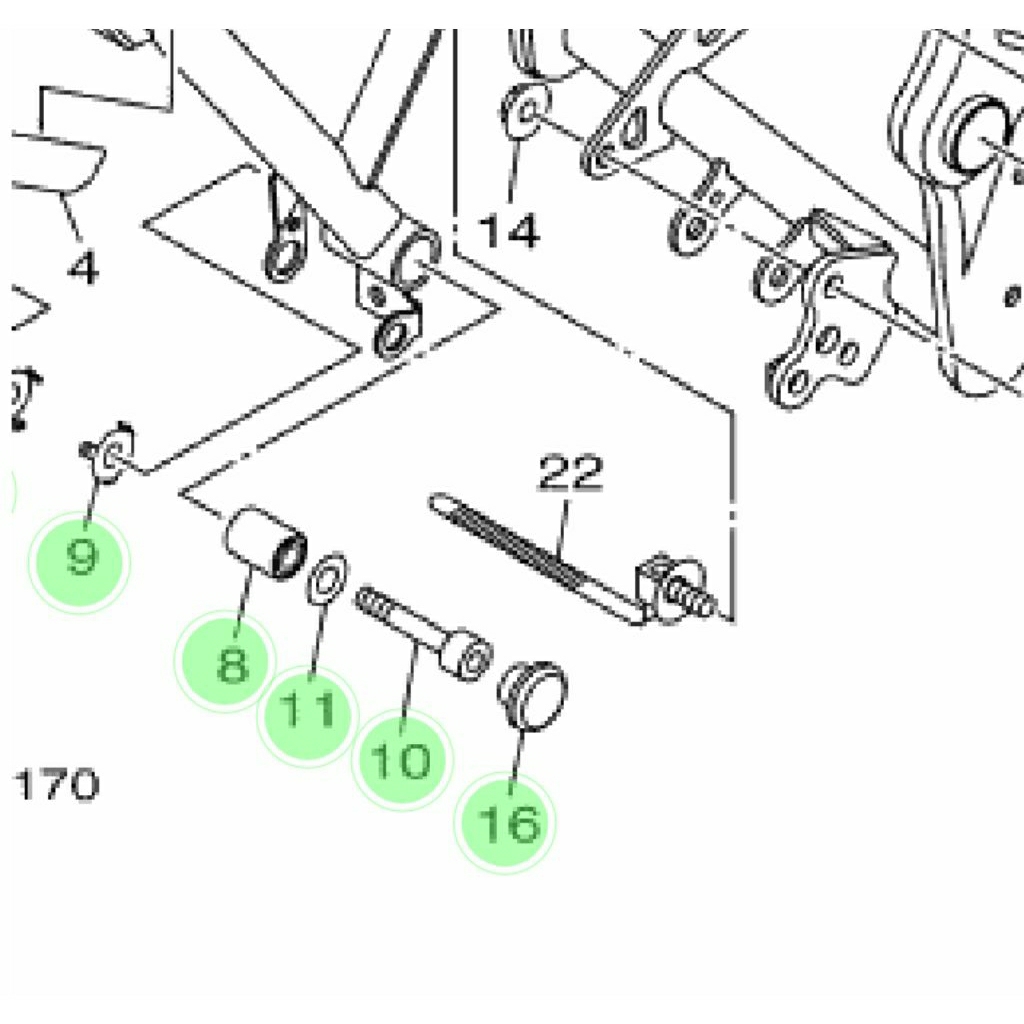 4
14
22
9
8
11
10
16
170