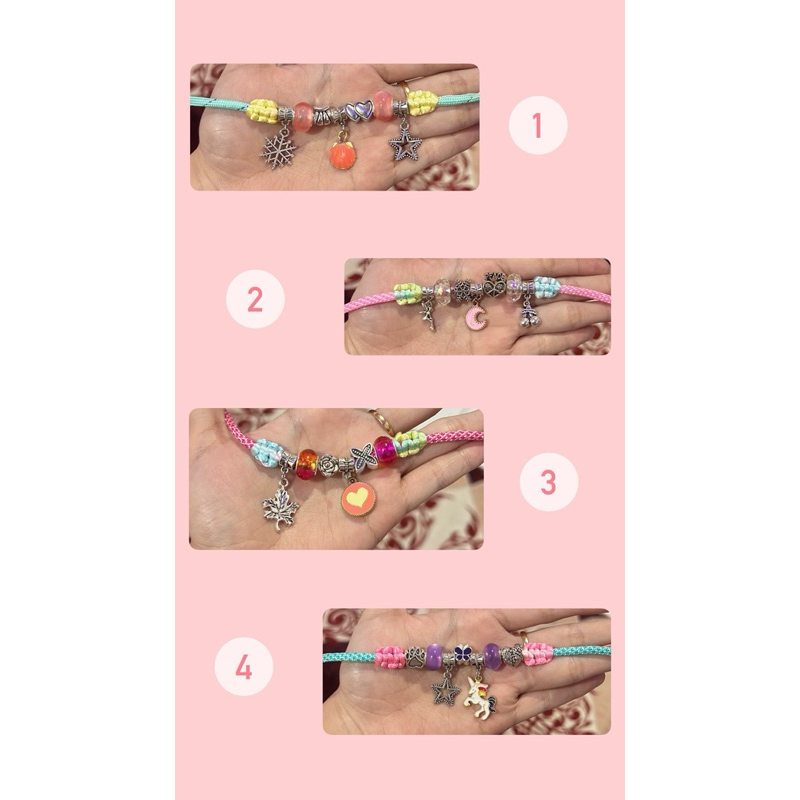 1

2

3

4