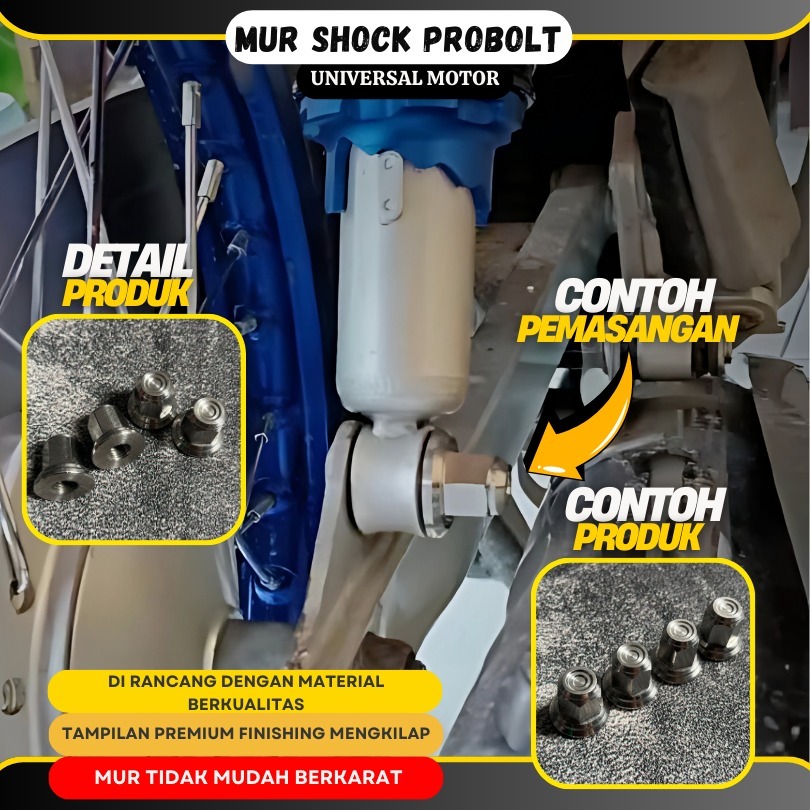 MUR SHOCK PROBOLT
UNIVERSAL MOTOR

DETAIL
PRODUK

CONTOH
PEMASANGAN

CONTOH
PRODUK

DI RANCANG DENGAN MATERIAL BERKUALITAS

TAMPILAN PREMIUM FINISHING MENGKILAP

MUR TIDAK MUDAH BERKARAT