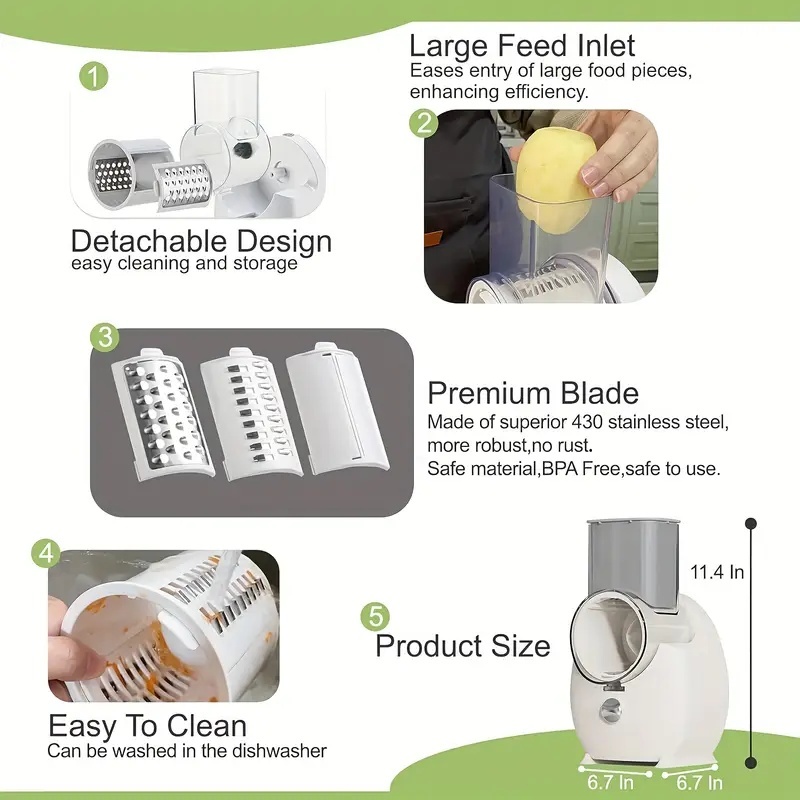 1

Detachable Design
easy cleaning and storage

Large Feed Inlet
Eases entry of large food pieces, enhancing efficiency.

2

3

Premium Blade
Made of superior 430 stainless steel, more robust,no rust.
Safe material,BPA Free,safe to use.

4

Easy To Clean
Can be washed in the dishwasher

5

Product Size

11.4 In

6.7 In

6.7 In