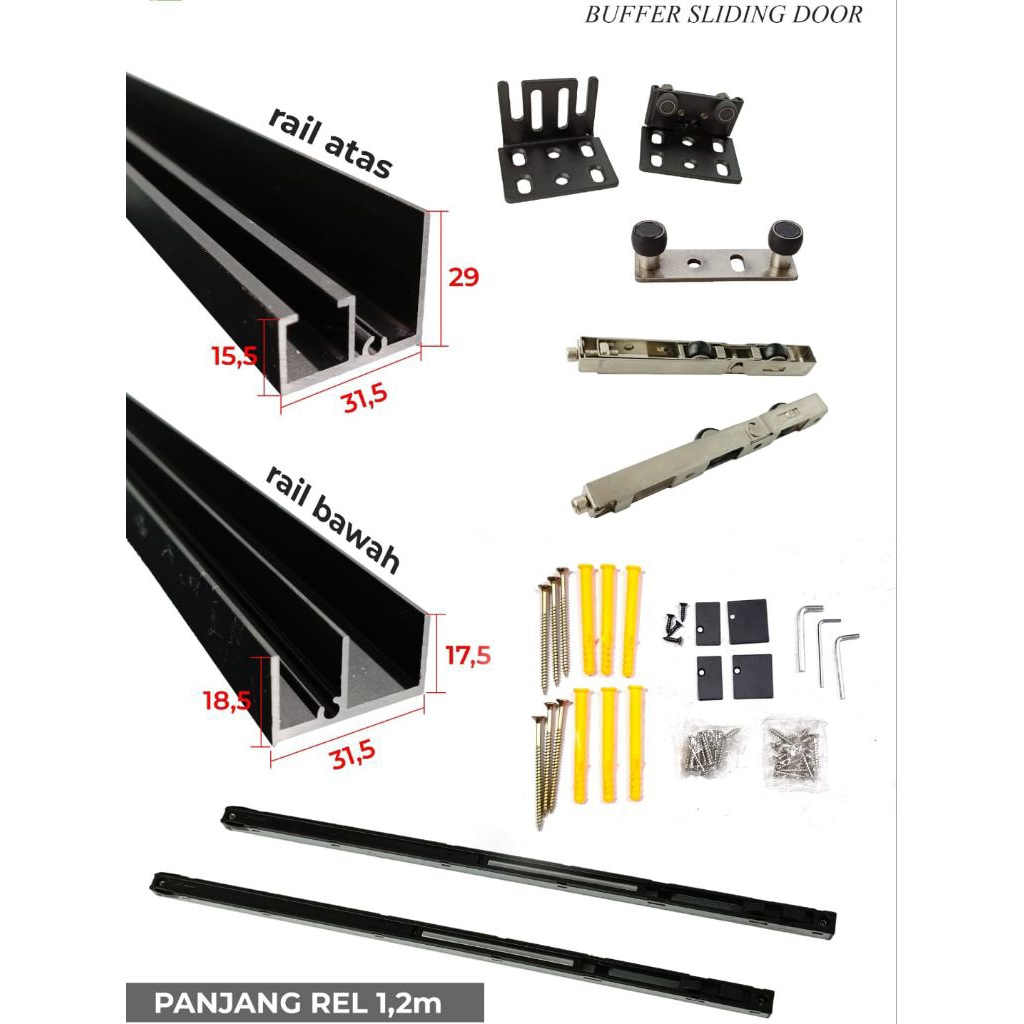 BUFFER SLIDING DOOR

rail atas

29

15,5

31,5

rail bawah

17,5

18,5

31,5

PANJANG REL 1,2m