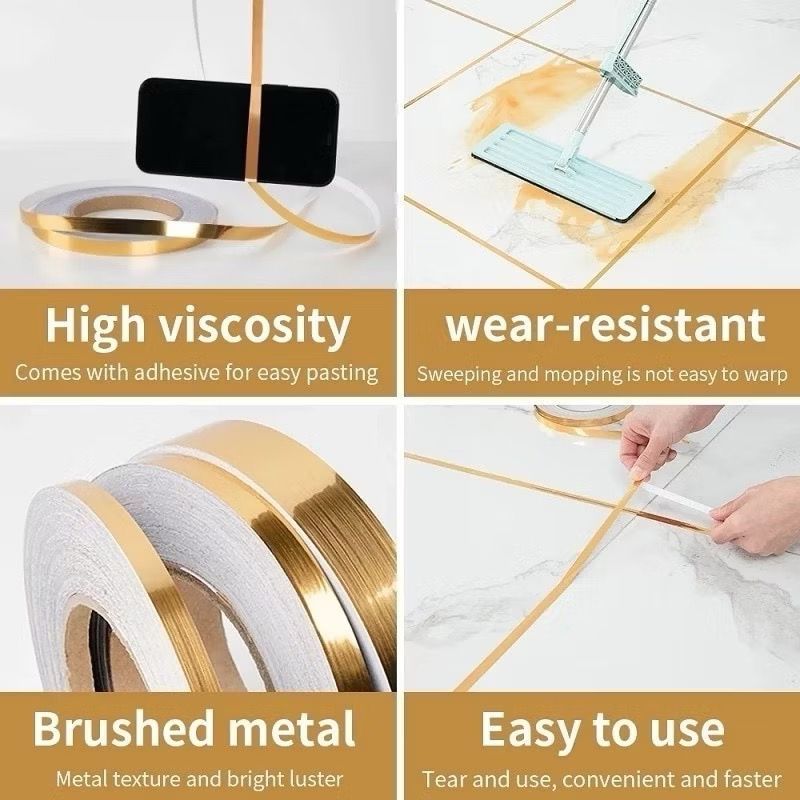 High viscosity
Comes with adhesive for easy pasting

wear-resistant
Sweeping and mopping is not easy to warp

Brushed metal
Metal texture and bright luster

Easy to use
Tear and use, convenient and faster