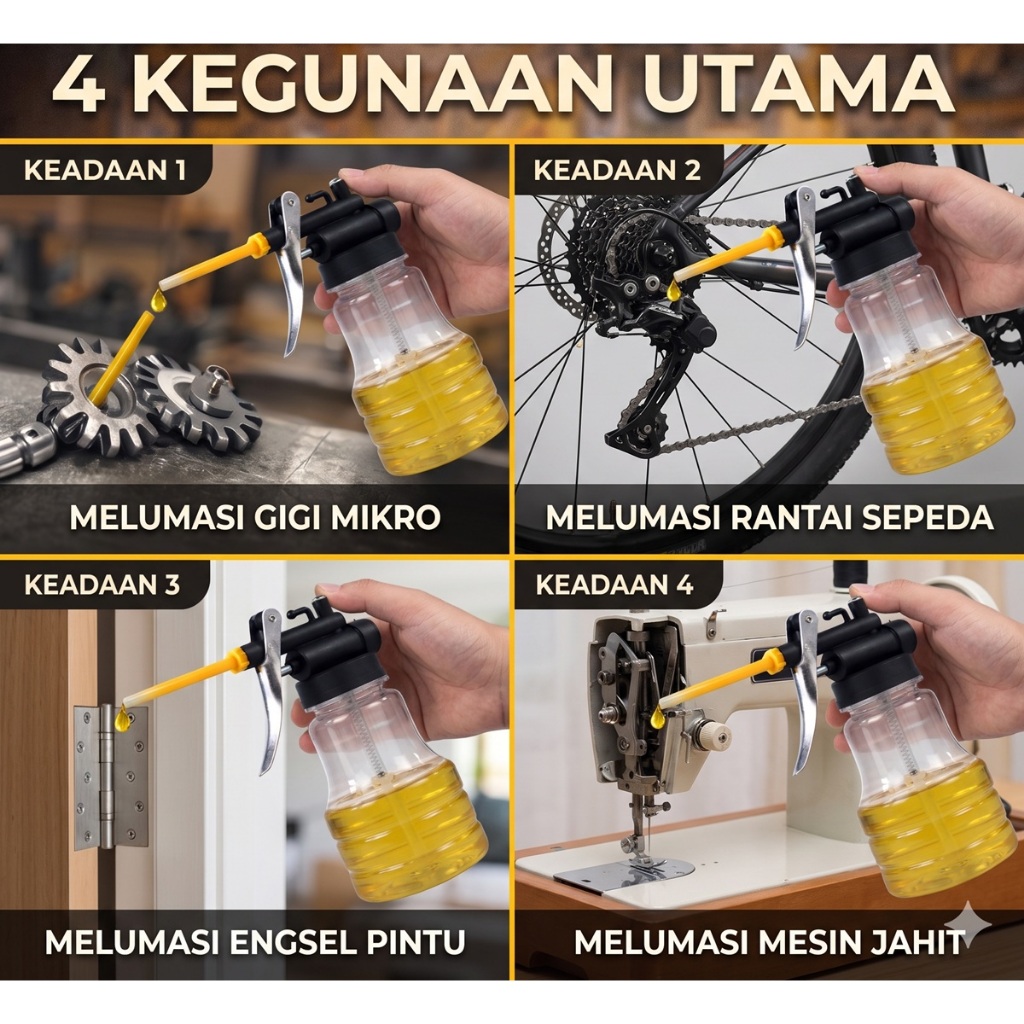 4 KEGUNAAN UTAMA

KEADAAN 1

MELUMASI GIGI MIKRO

KEADAAN 2

MELUMASI RANTAI SEPEDA

KEADAAN 3

MELUMASI ENGSEL PINTU

KEADAAN 4

MELUMASI MESIN JAHIT