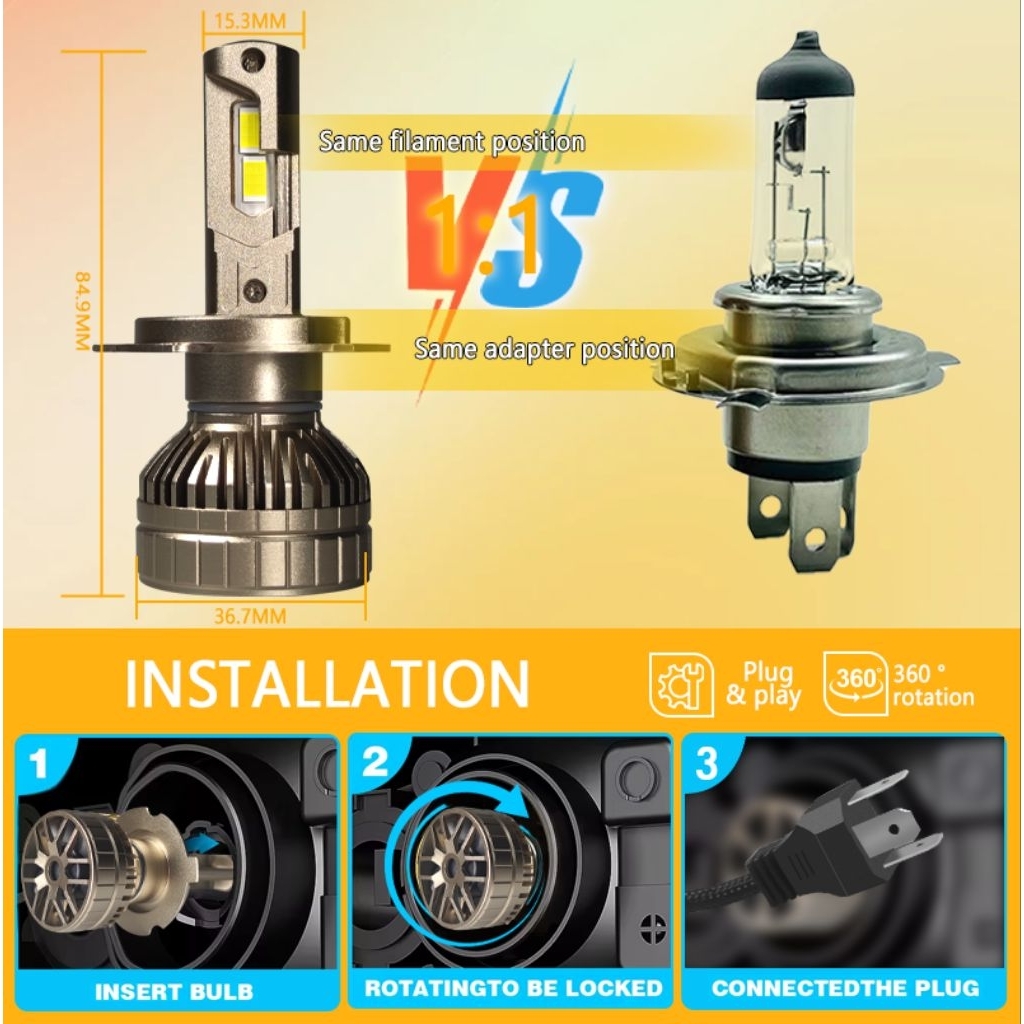 15.3MM

84.9MM

36.7MM

Same filament position

VS

1:1

Same adapter position

INSTALLATION

Plug & play

360°

360 ° rotation

1

INSERT BULB

2

ROTATINGTO BE LOCKED

3

CONNECTEDTHE PLUG