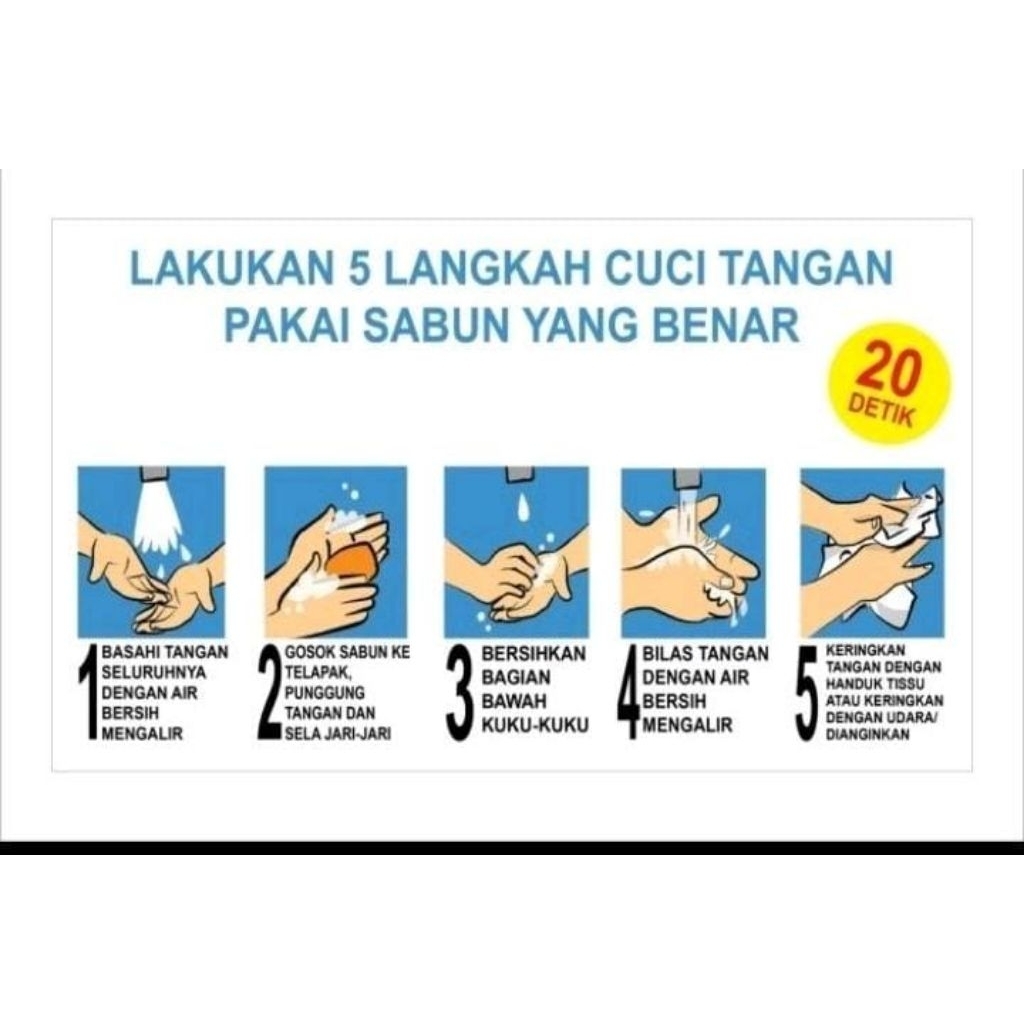 LAKUKAN 5 LANGKAH CUCI TANGAN PAKAI SABUN YANG BENAR

20 DETIK

1 BASAHI TANGAN SELURUHNYA DENGAN AIR BERSIH MENGALIR

2 GOSOK SABUN KE TELAPAK, PUNGGUNG TANGAN DAN SELA JARI-JARI

3 BERSIHKAN BAGIAN BAWAH KUKU-KUKU

4 BILAS TANGAN DENGAN AIR BERSIH MENGALIR

5 KERINGKAN TANGAN DENGAN HANDUK TISSU ATAU KERINGKAN DENGAN UDARA/ DIANGINKAN