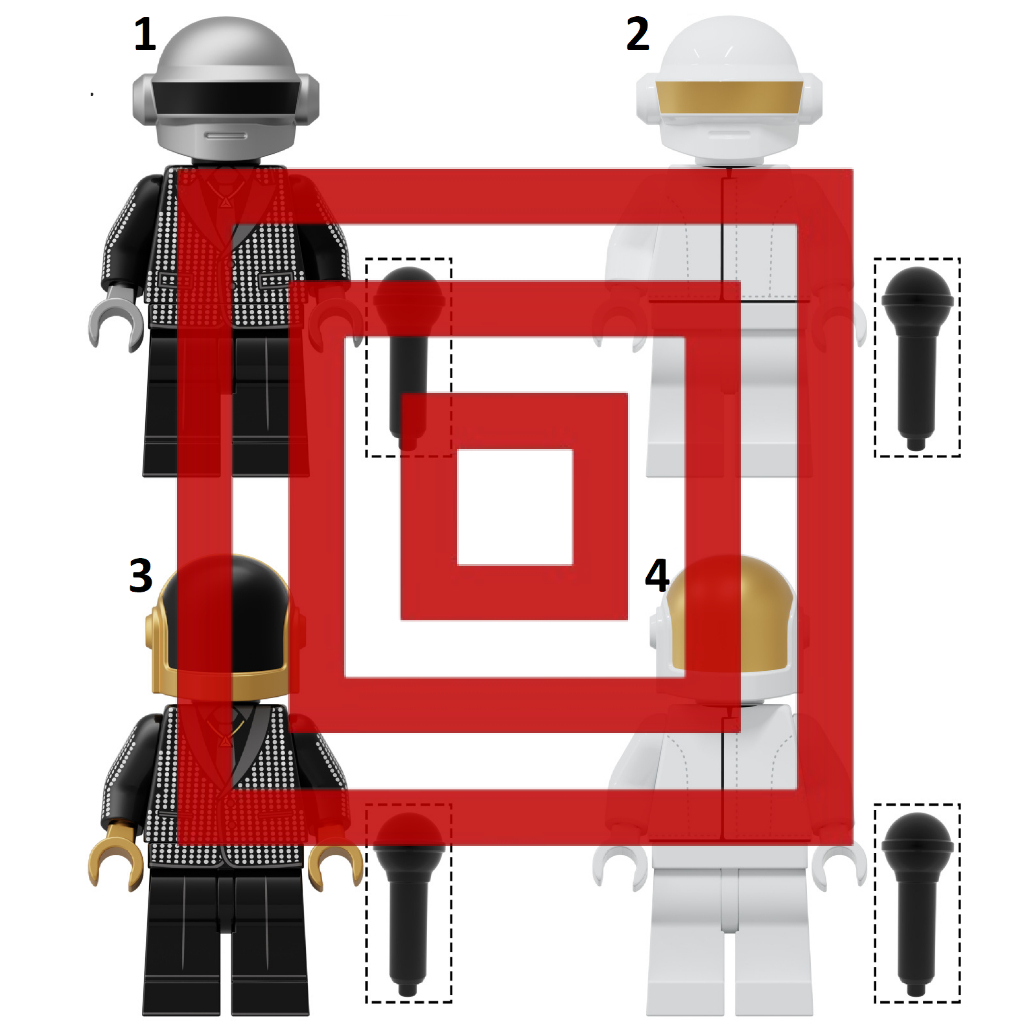 1
2
3
4