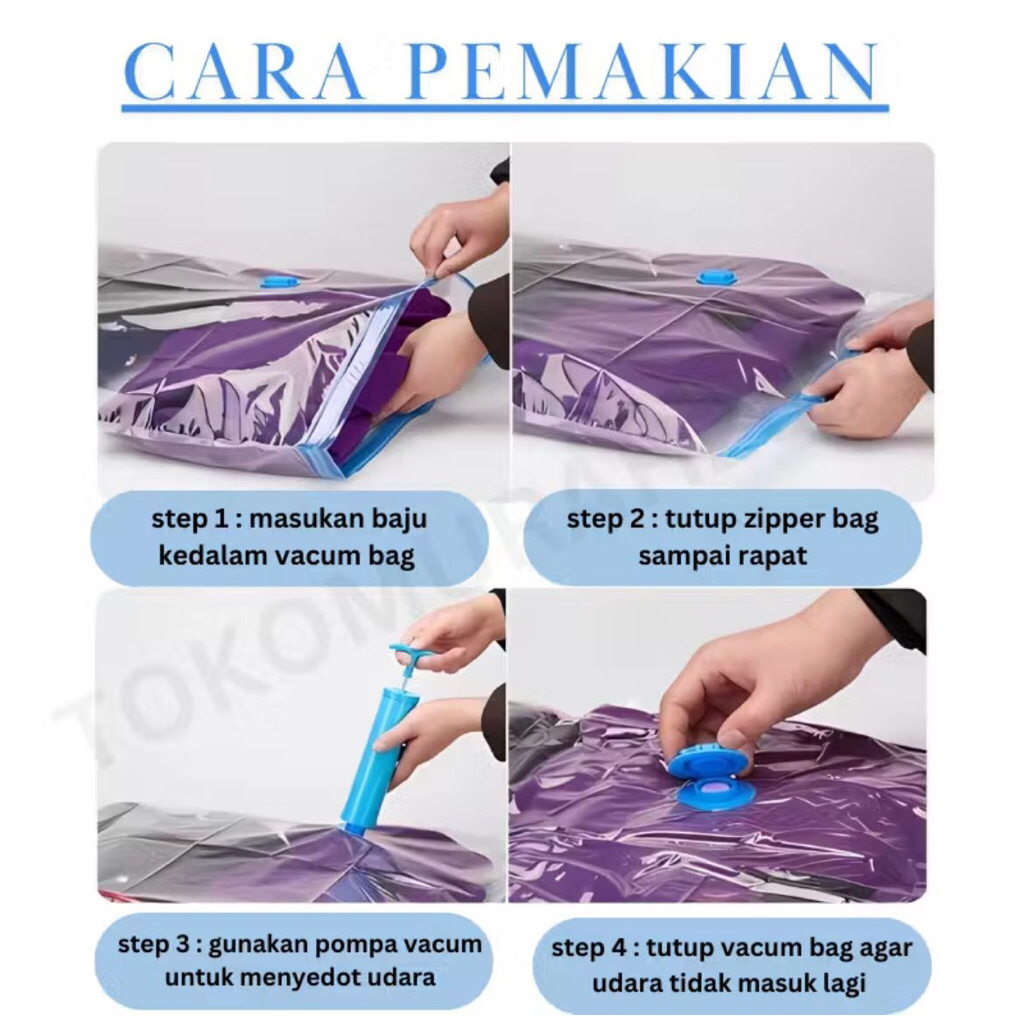 CARA PEMAKIAN

step 1 : masukan baju kedalam vacum bag

step 2 : tutup zipper bag sampai rapat

TOKOMURAH

step 3 : gunakan pompa vacum untuk menyedot udara

step 4 : tutup vacum bag agar udara tidak masuk lagi