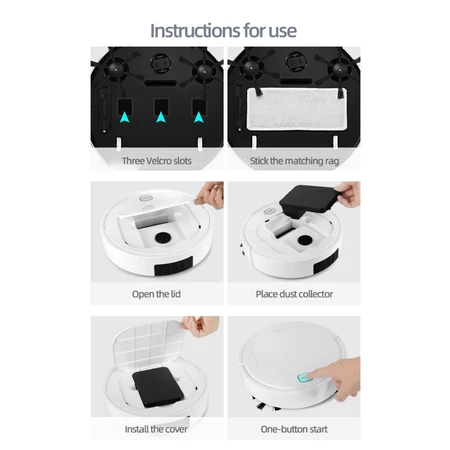 Instructions for use

Three Velcro slots

Stick the matching rag

Open the lid

Place dust collector

Install the cover

One-button start