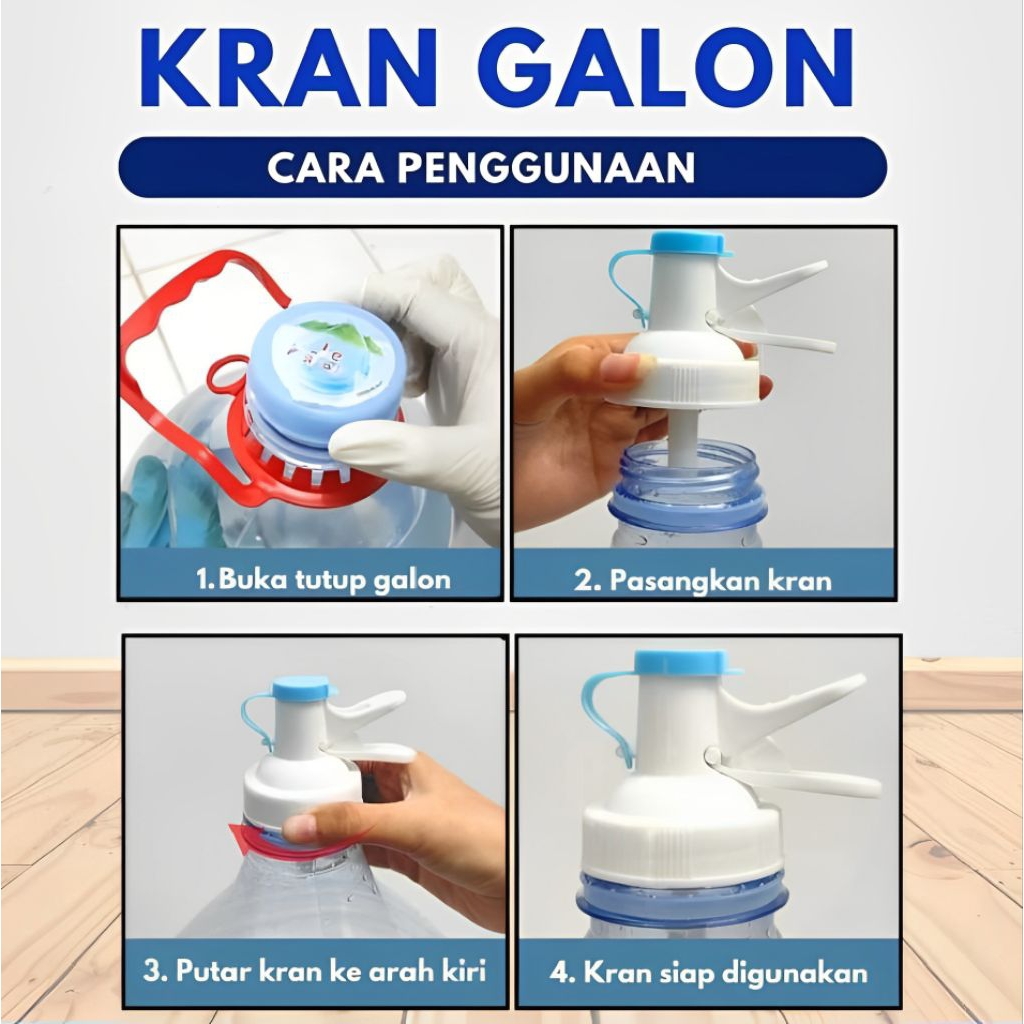 KRAN GALON

CARA PENGGUNAAN

1.Buka tutup galon

2. Pasangkan kran

3. Putar kran ke arah kiri

4. Kran siap digunakan