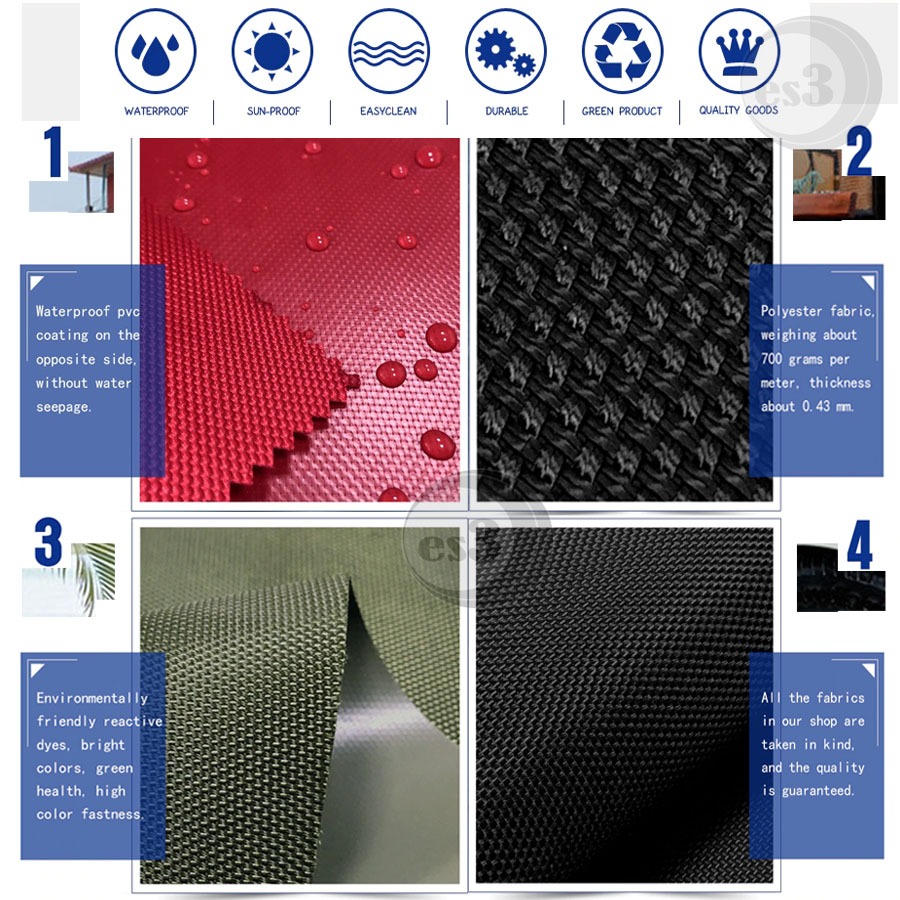 WATERPROOF | SUN-PROOF | EASYCLEAN | DURABLE | GREEN PRODUCT | QUALITY GOODS

es3

1

Waterproof pvc coating on the opposite side, without water seepage.

2

Polyester fabric, weighing about 700 grams per meter, thickness about 0.43 mm.

es3

3

Environmentally friendly reactive dyes, bright colors, green health, high color fastness.

4

All the fabrics in our shop are taken in kind, and the quality is guaranteed.