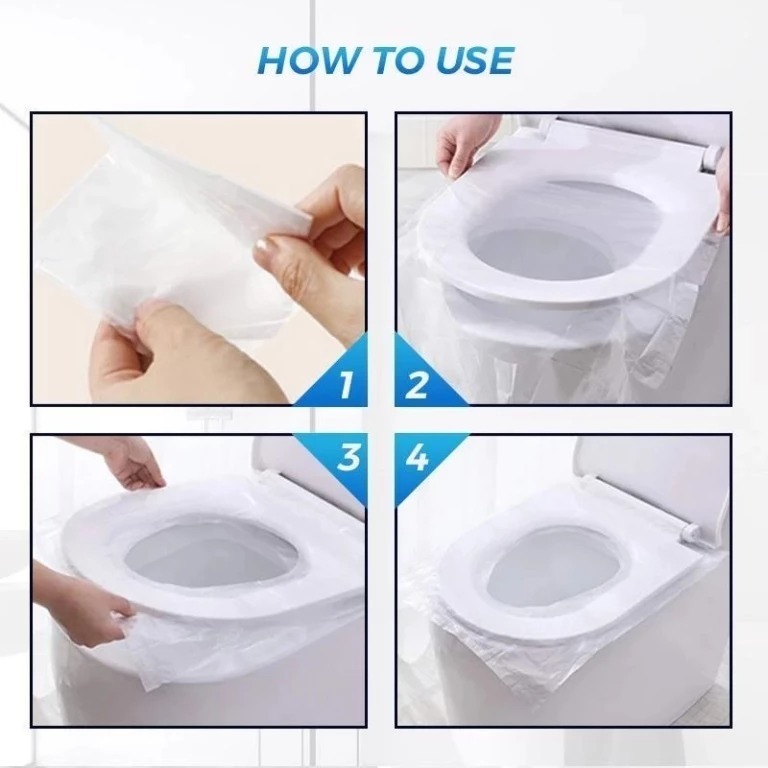 HOW TO USE

1

2

3

4