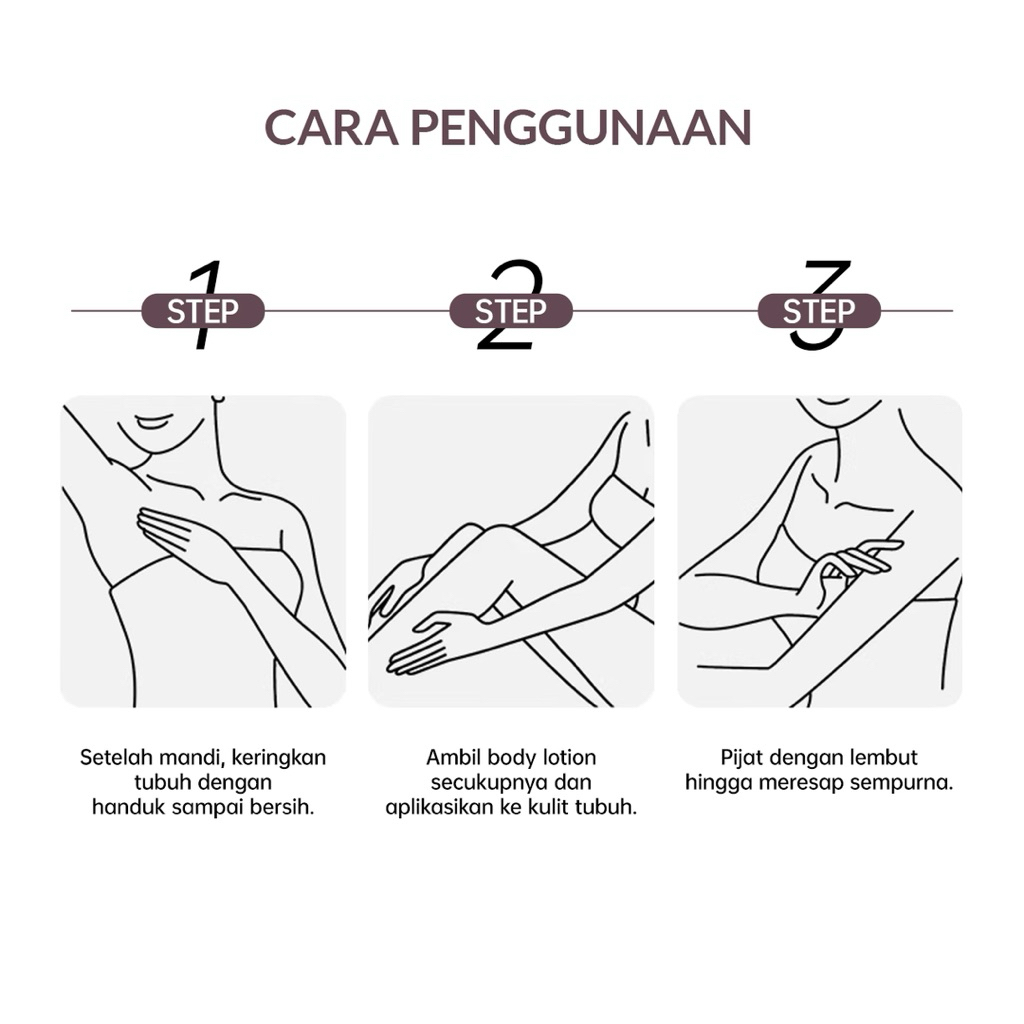 CARA PENGGUNAAN

1 STEP

2 STEP

3 STEP

Setelah mandi, keringkan tubuh dengan handuk sampai bersih.

Ambil body lotion secukupnya dan aplikasikan ke kulit tubuh.

Pijat dengan lembut hingga meresap sempurna.