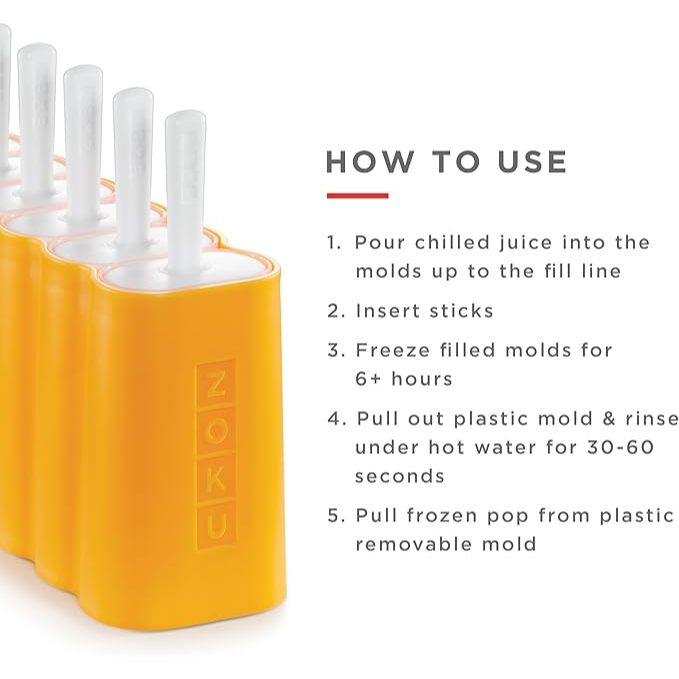 ZOKU

HOW TO USE

1. Pour chilled juice into the molds up to the fill line

2. Insert sticks

3. Freeze filled molds for 6+ hours

4. Pull out plastic mold & rinse under hot water for 30-60 seconds

5. Pull frozen pop from plastic removable mold