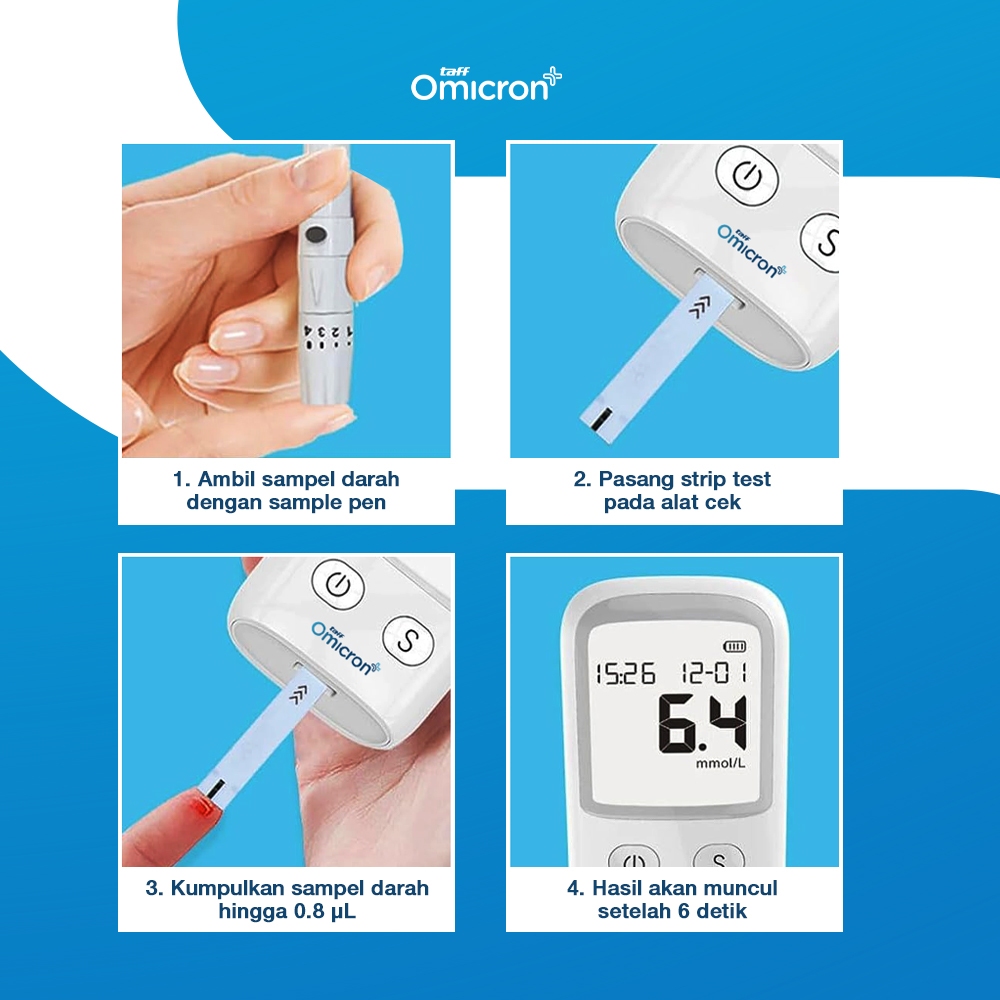 taff
Omicron

1 2 3 4

1. Ambil sampel darah dengan sample pen

taff
Omicron

S

2. Pasang strip test pada alat cek

taff
Omicron

S

3. Kumpulkan sampel darah hingga 0.8 µL

15:26 12-01
6.4
mmol/L

S

4. Hasil akan muncul setelah 6 detik