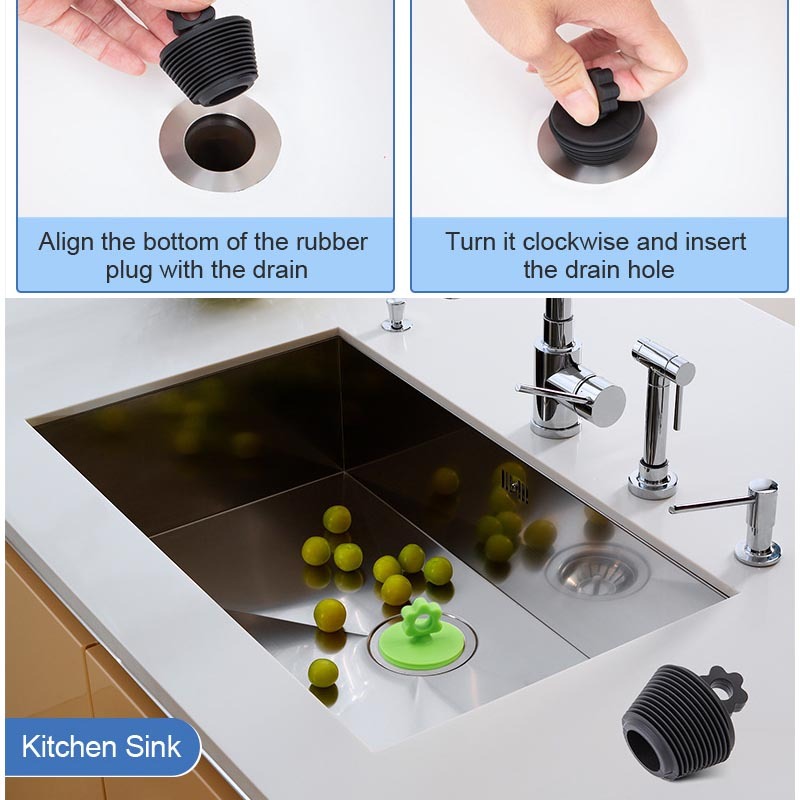 Align the bottom of the rubber plug with the drain

Turn it clockwise and insert the drain hole

Kitchen Sink