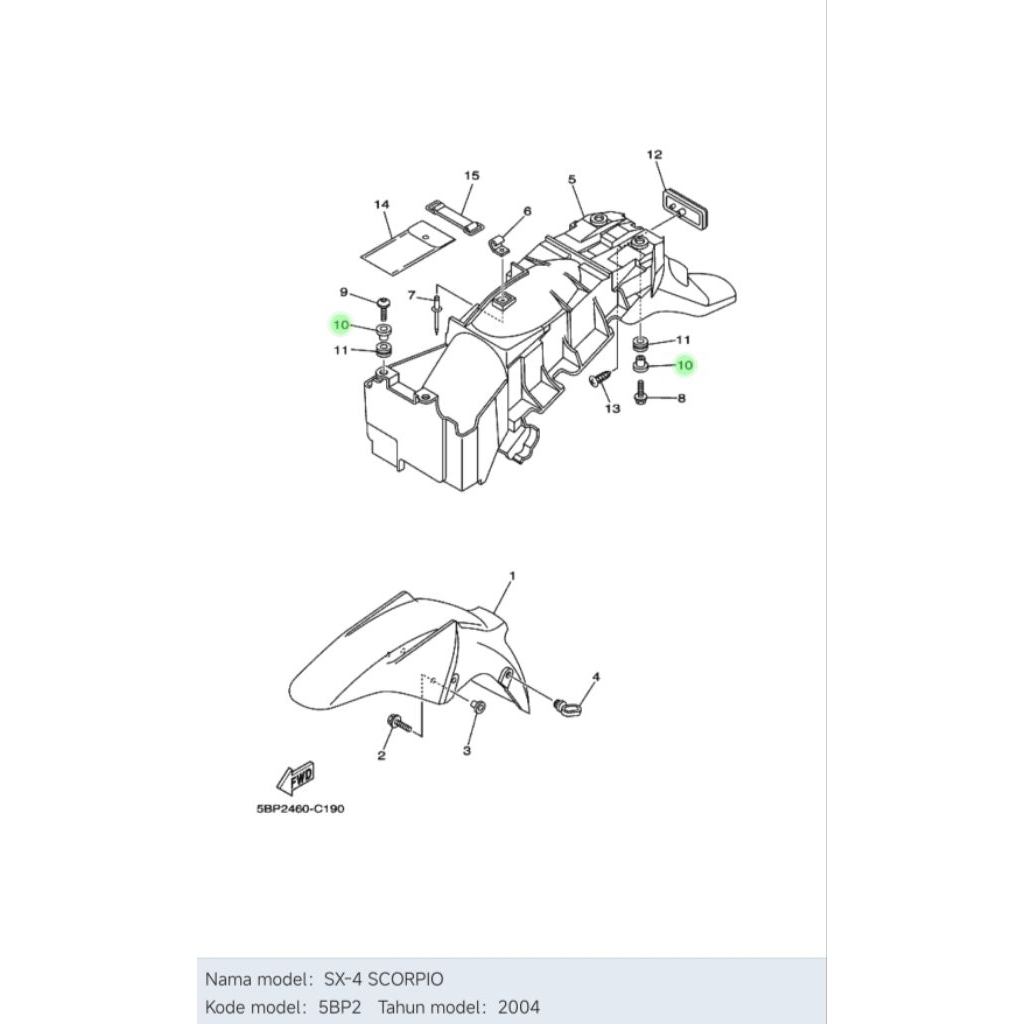 12
15
5
14
6
9
7
10
11
11
10
13
8

1
4
2
3
FWD
5BP2460-C190

Nama model: SX-4 SCORPIO
Kode model: 5BP2 Tahun model: 2004