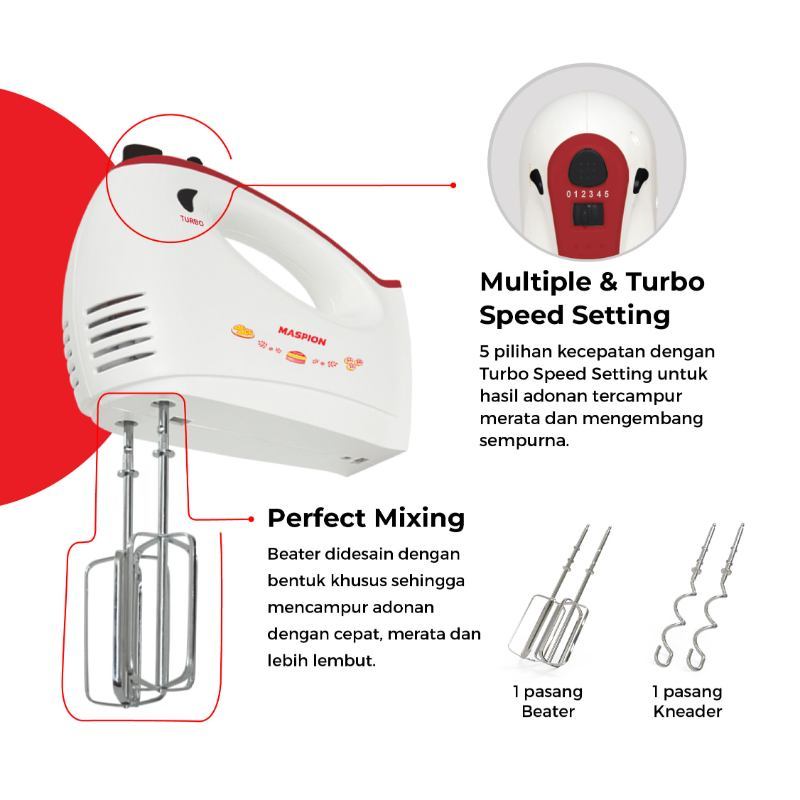 TURBO

MASPION

0 1 2 3 4 5

Multiple & Turbo Speed Setting

5 pilihan kecepatan dengan Turbo Speed Setting untuk hasil adonan tercampur merata dan mengembang sempurna.

Perfect Mixing

Beater didesain dengan bentuk khusus sehingga mencampur adonan dengan cepat, merata dan lebih lembut.

1 pasang Beater

1 pasang Kneader